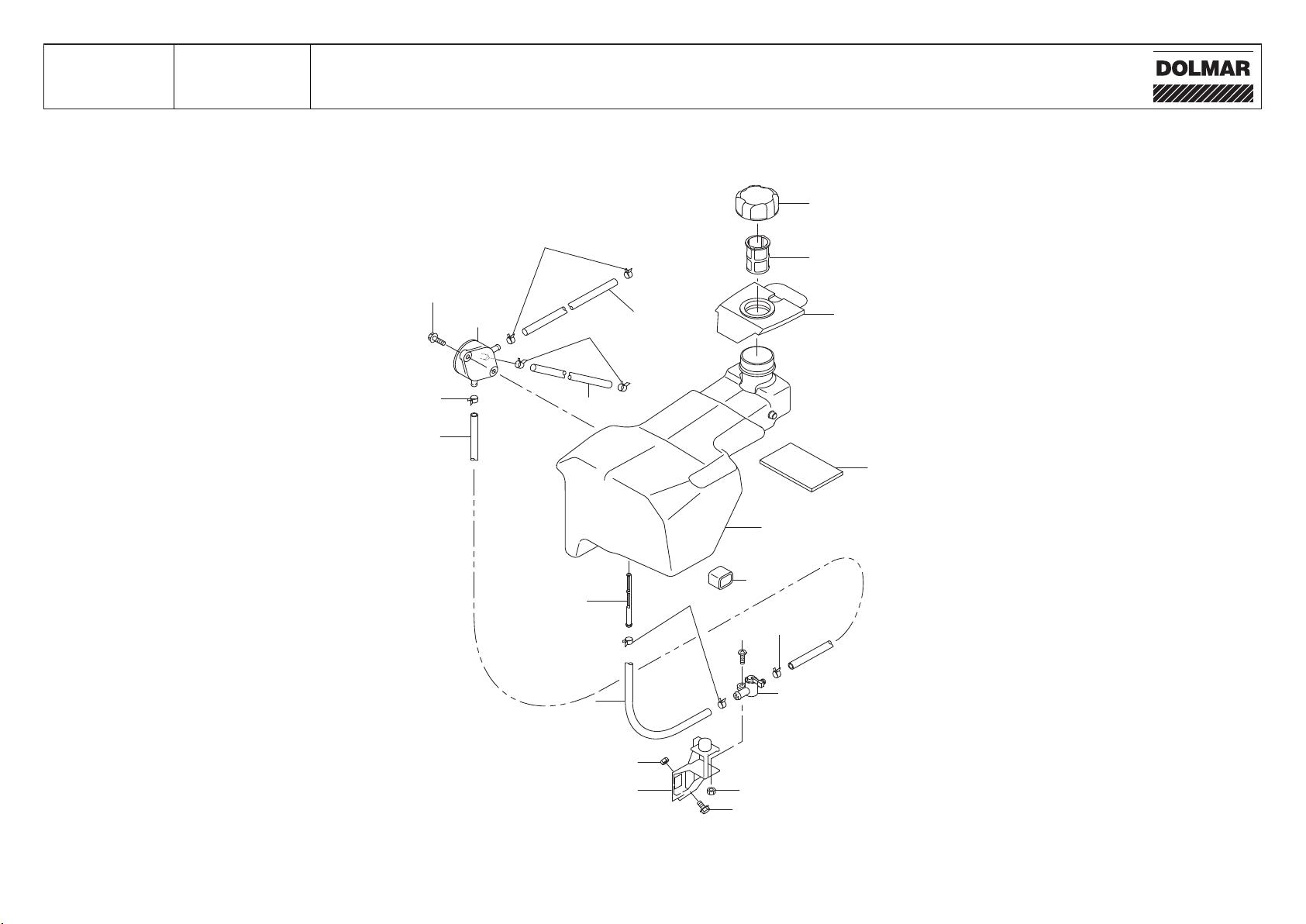 DOLMAR