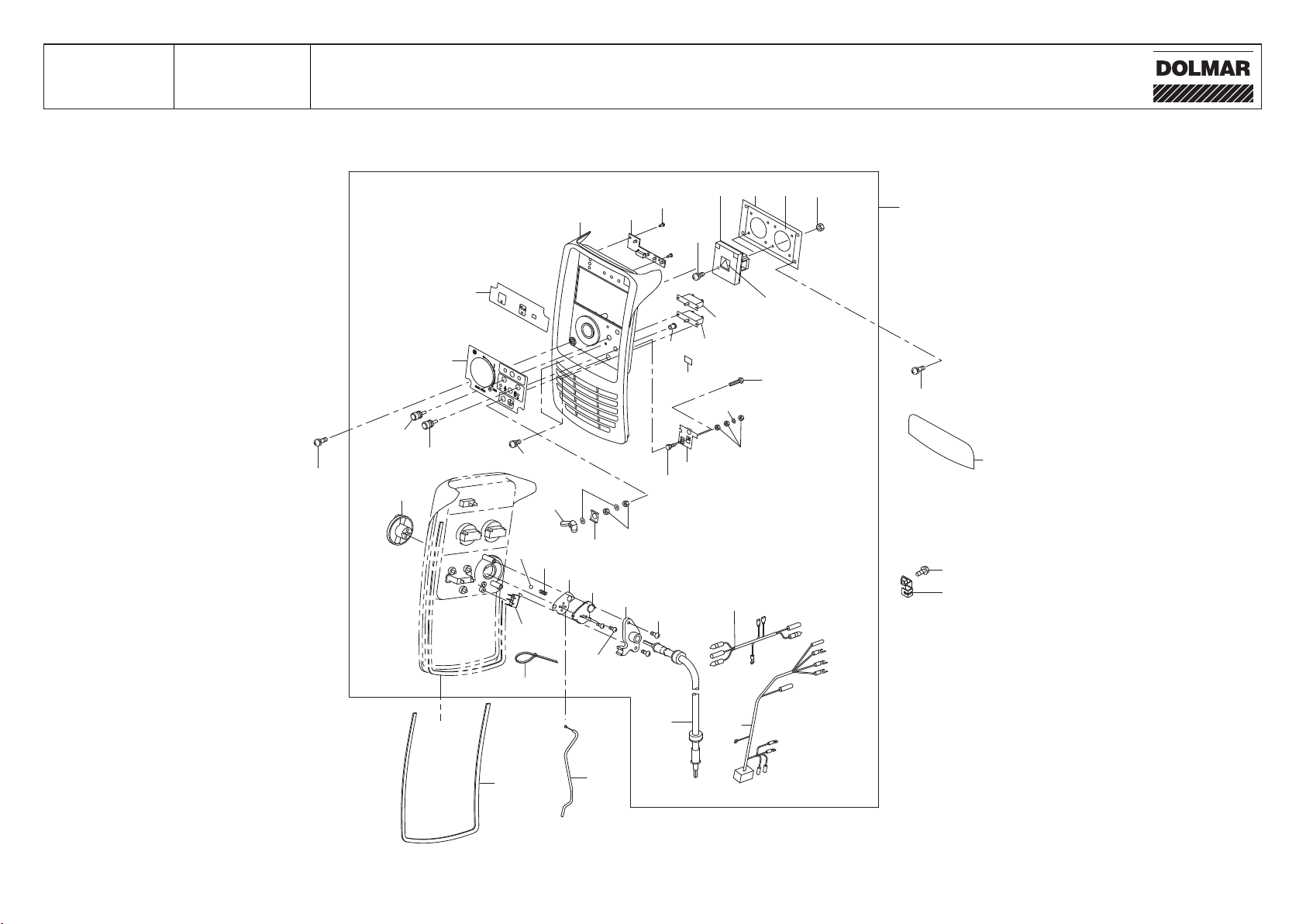 DOLMAR