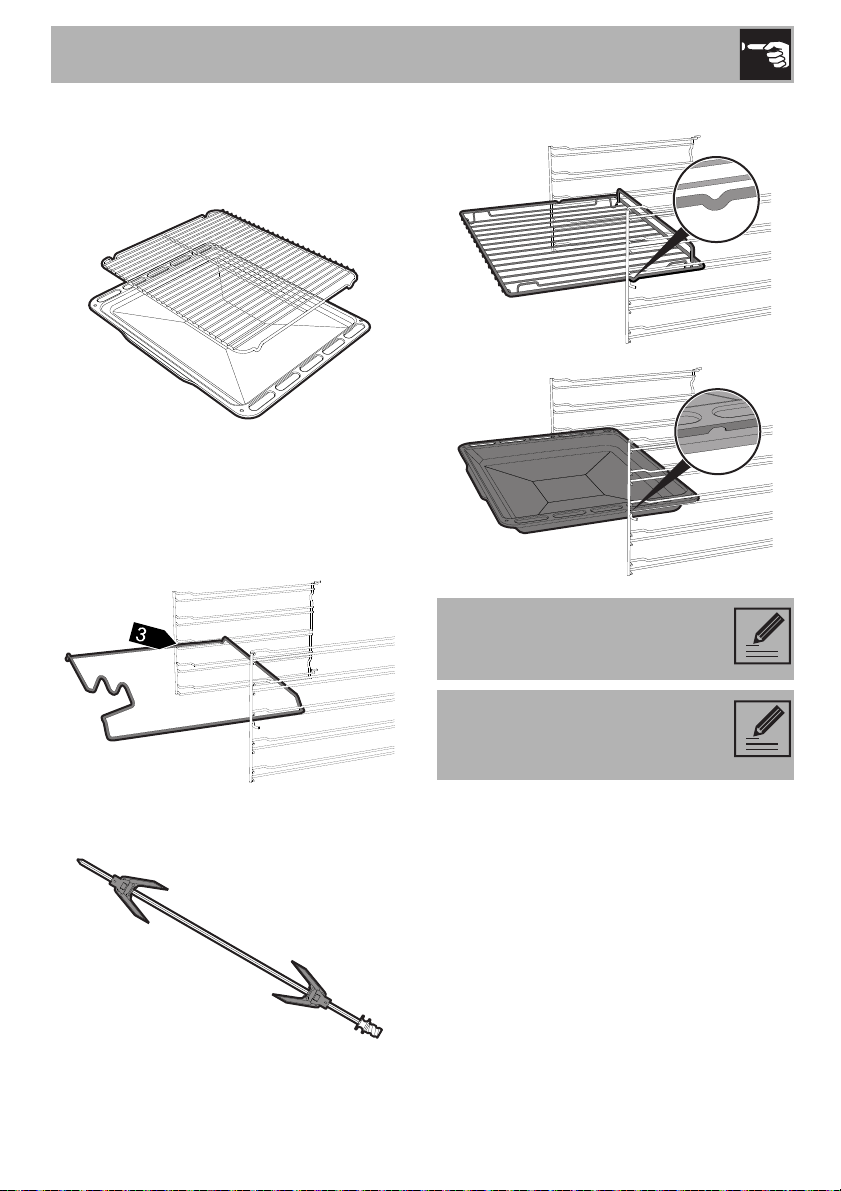 3