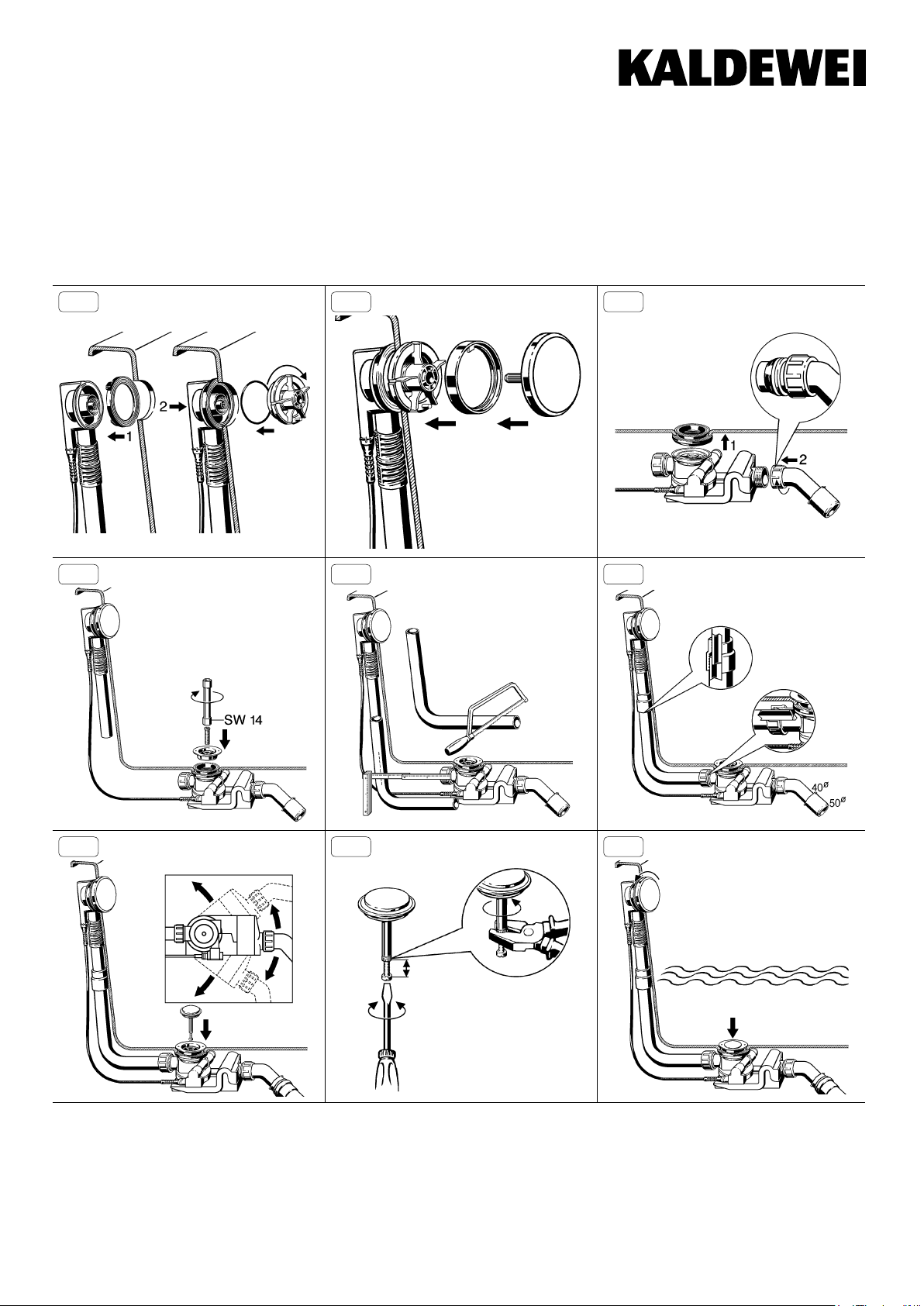 KALDEWEI

2
1

1
2

SW 14

40ø
50ø