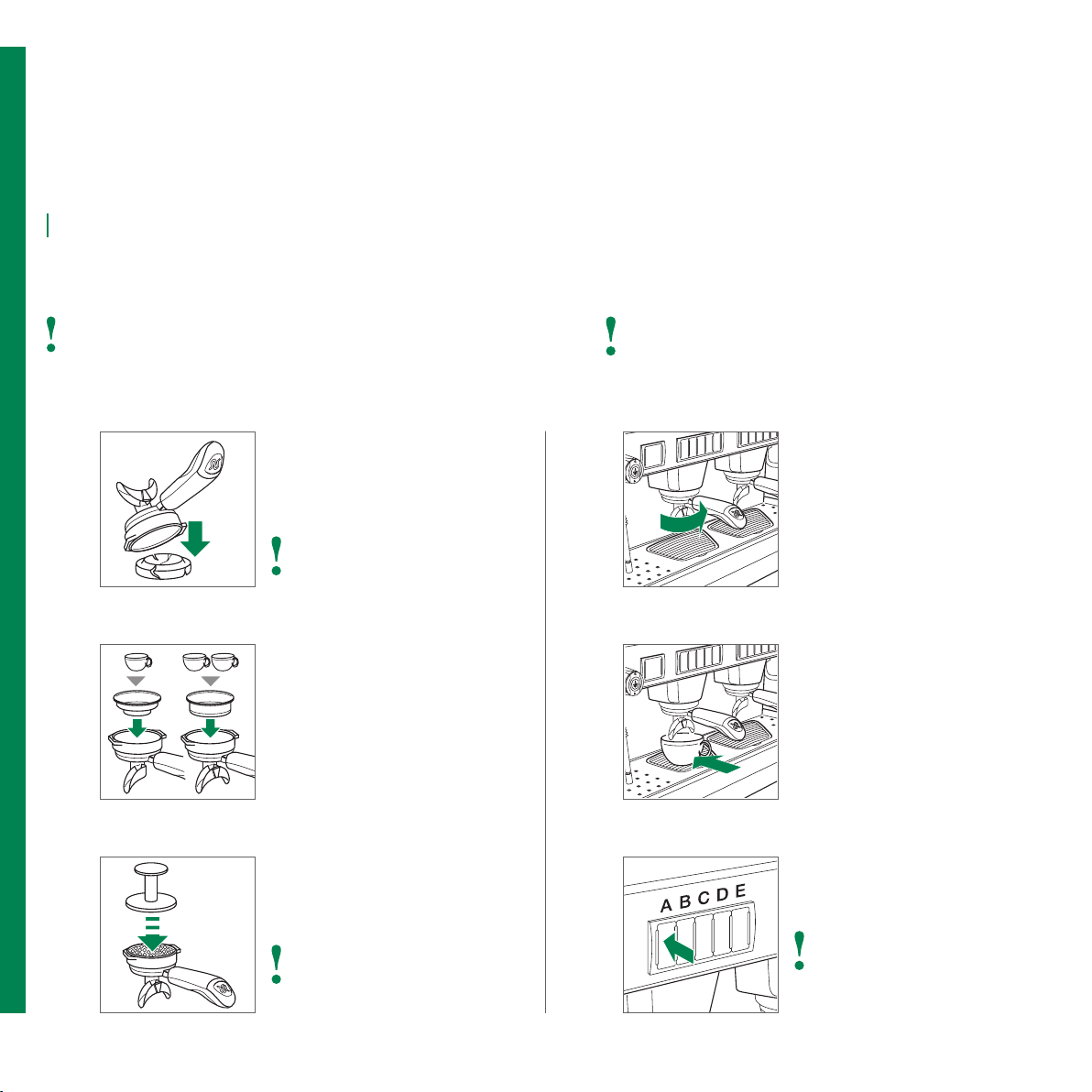 A B C D E