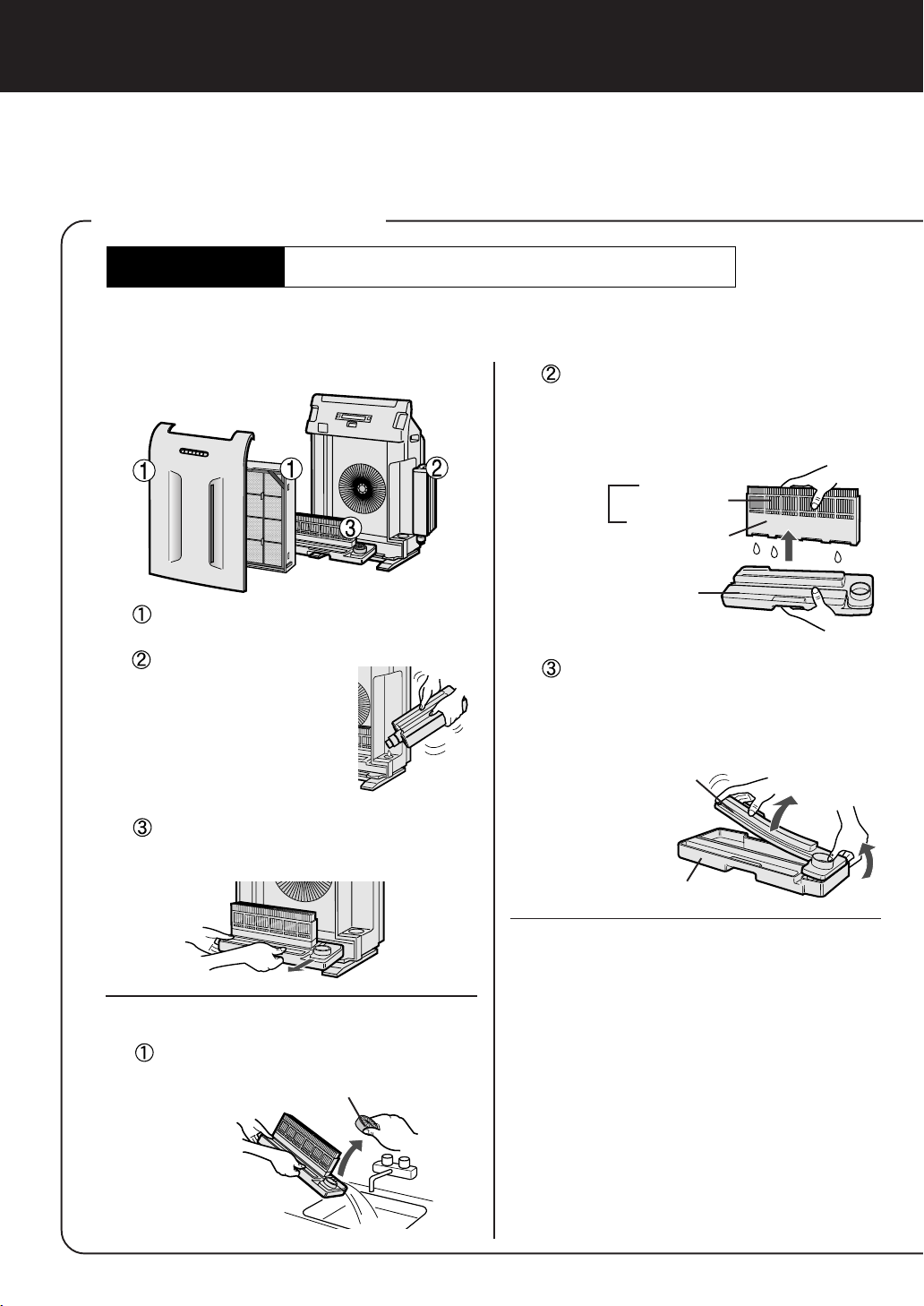 ①

①

②

③

①

②

③

①

②

③