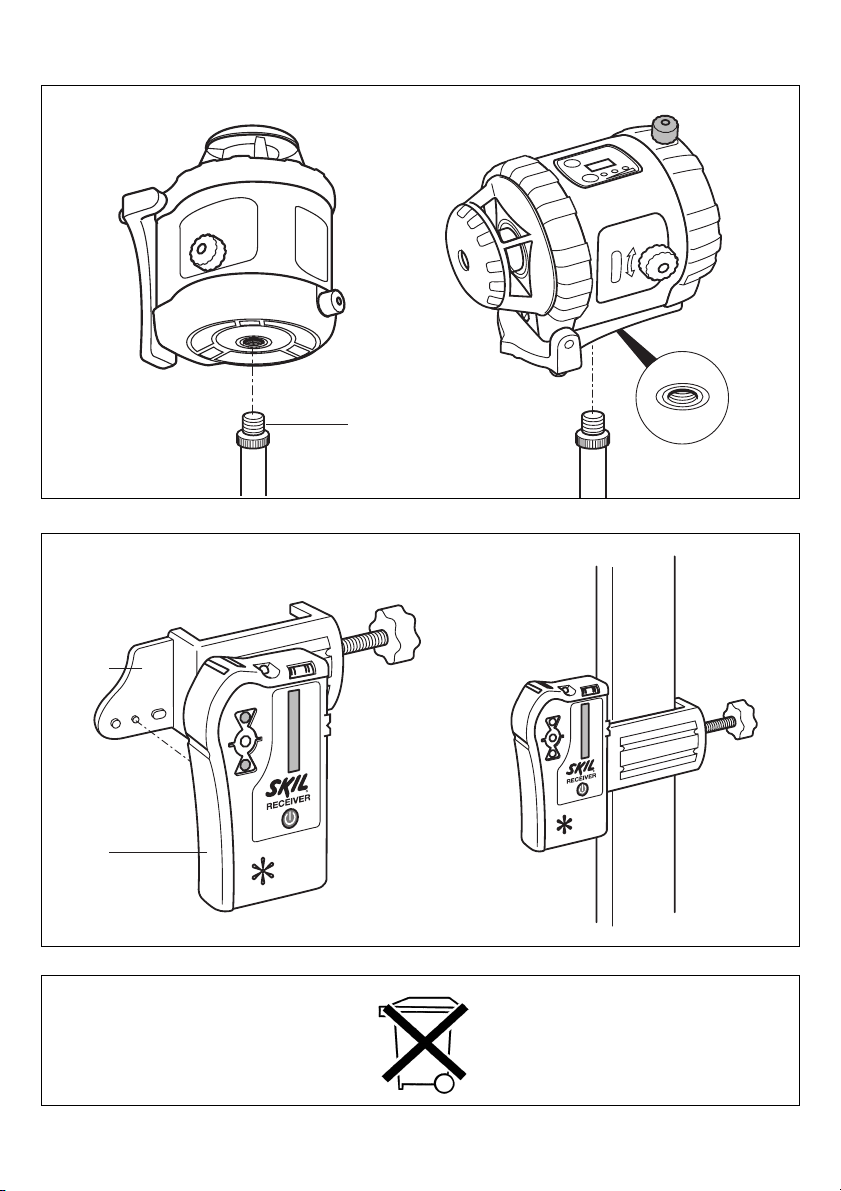 SKIL
RECEIVER

SKIL
RECEIVER