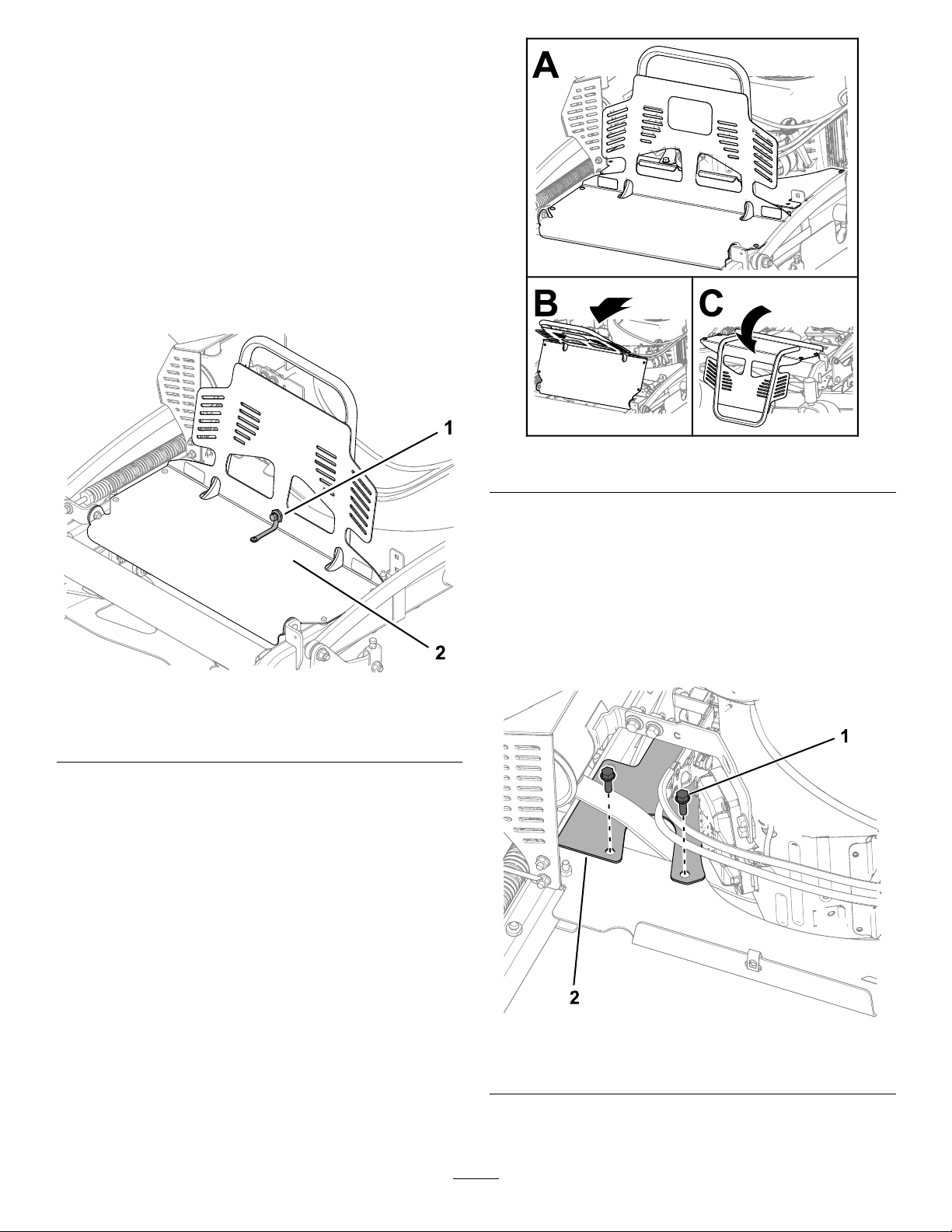 1

2

A

B

C

1

2