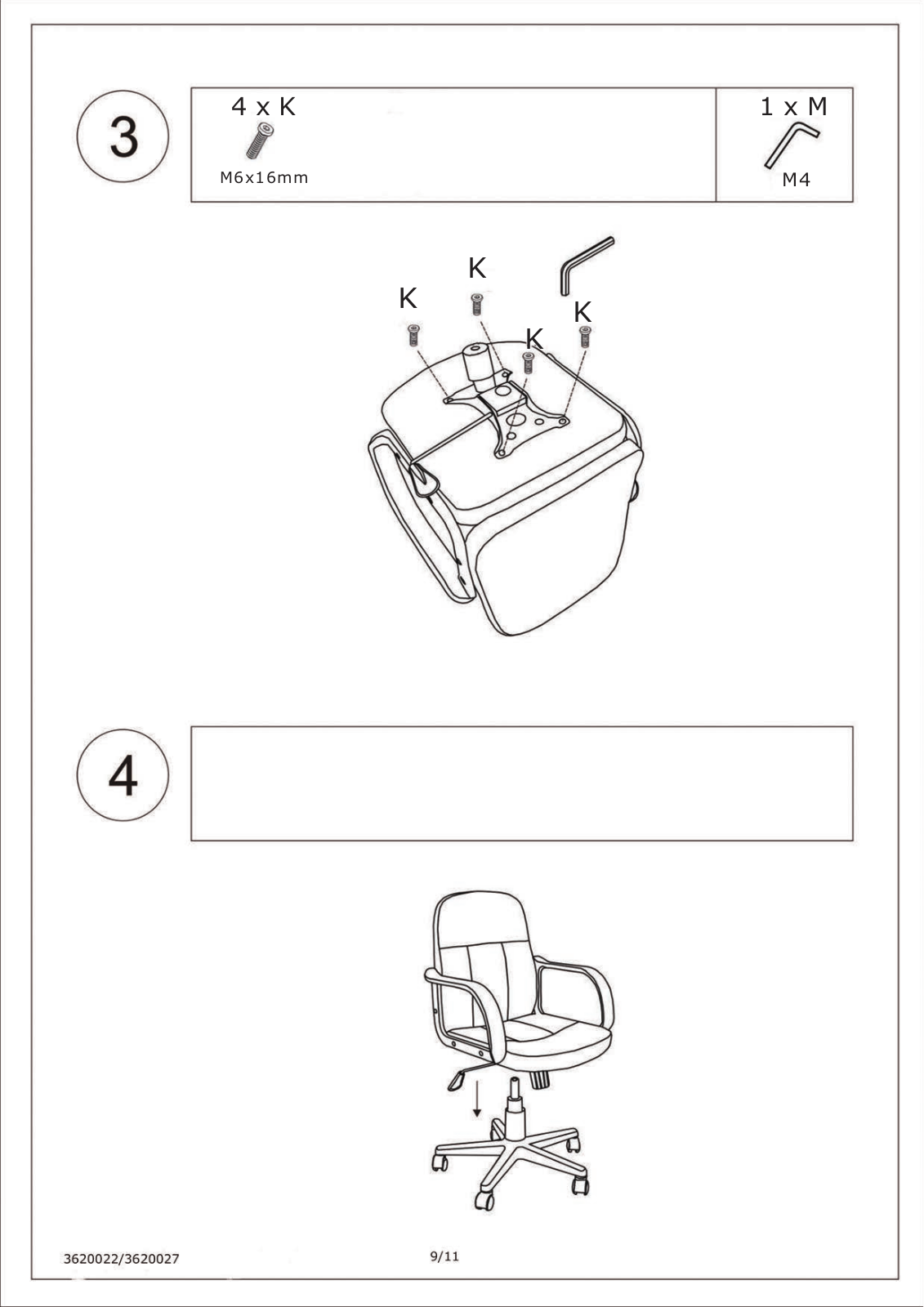 3

4 x K

M6x16mm

1 x M

M4

K
K
K
K

4

3620022/3620027

9/11