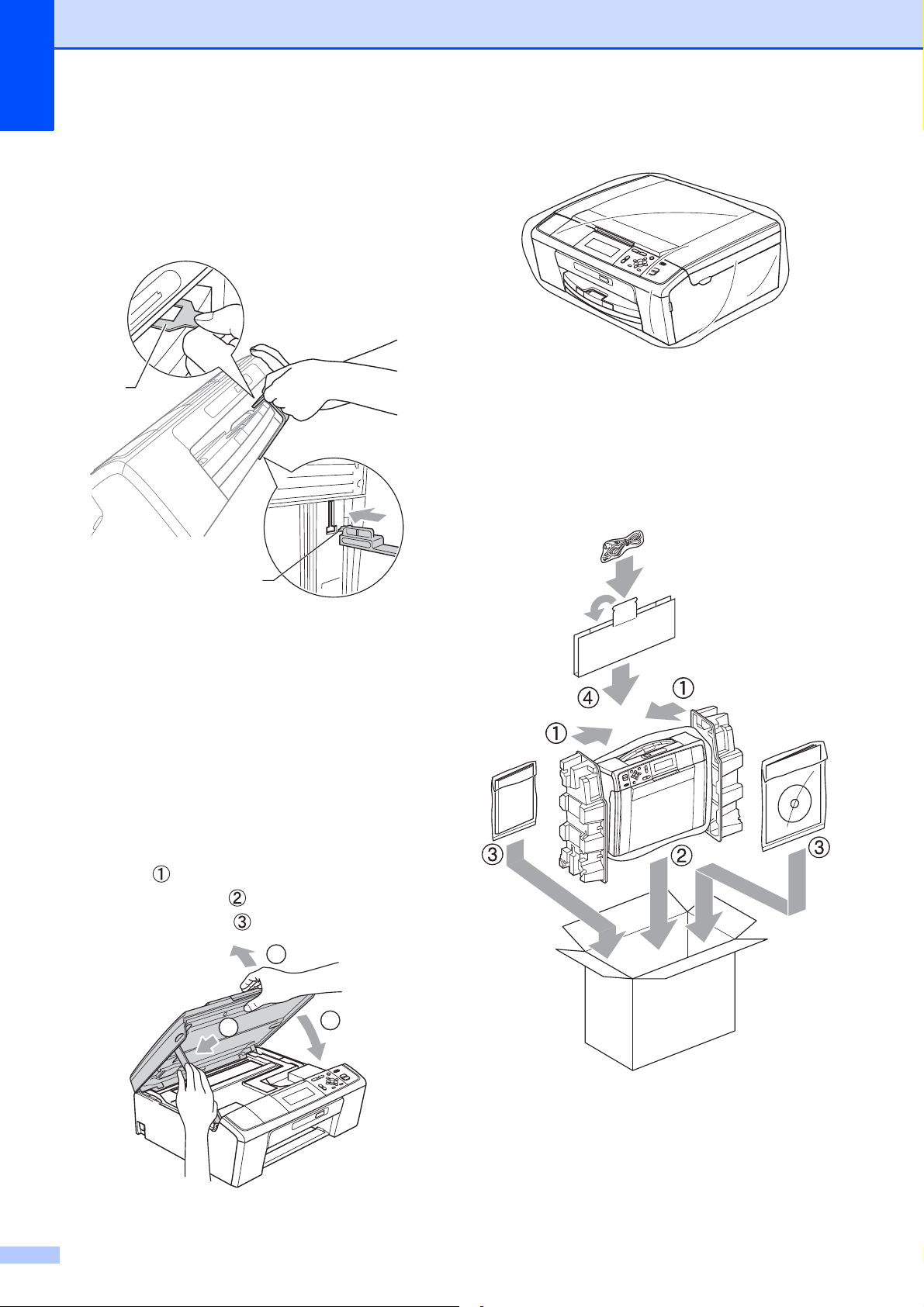 ①
②
③

④ ①
①
③ ② ③