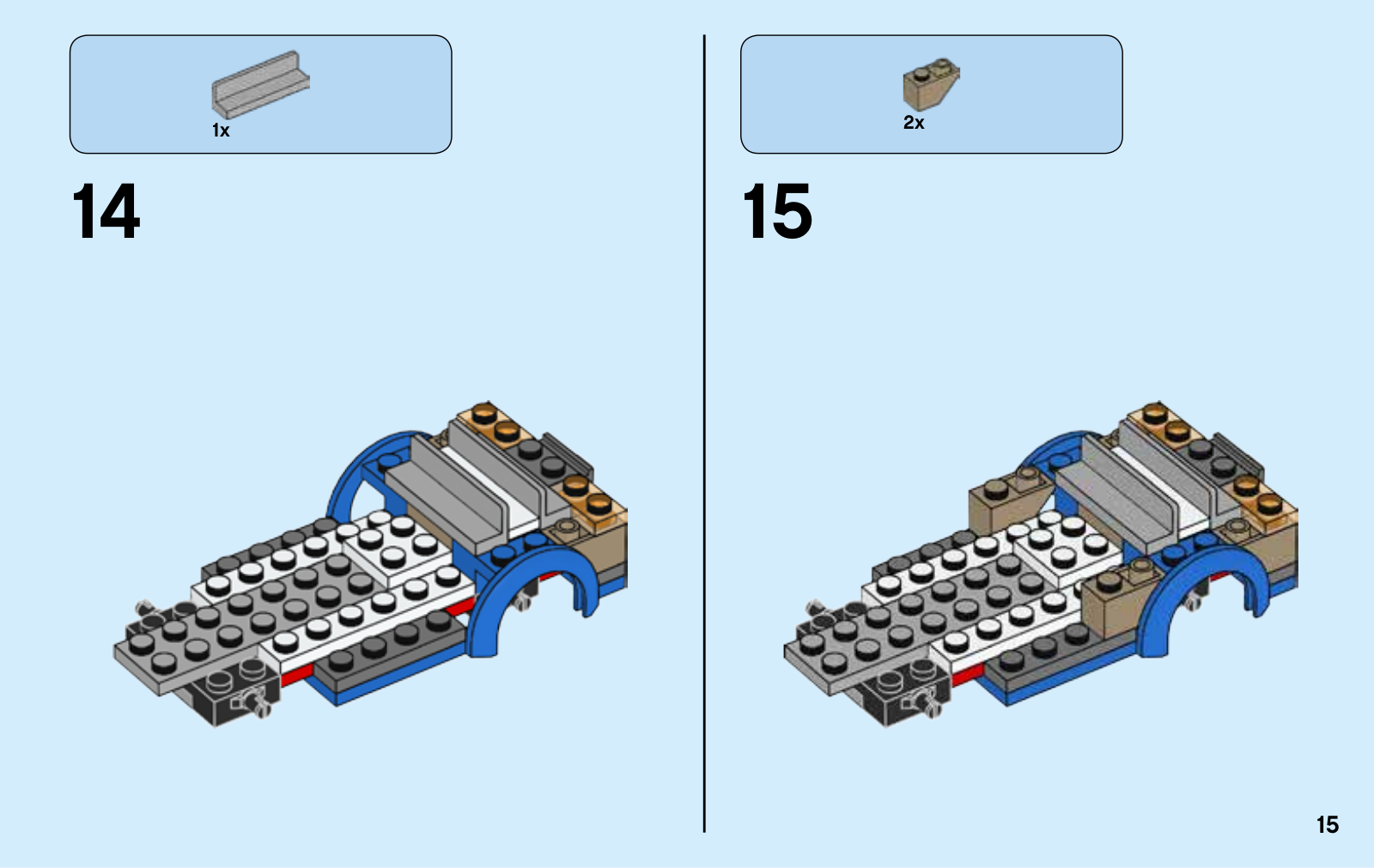 1x

14

2x

15

15