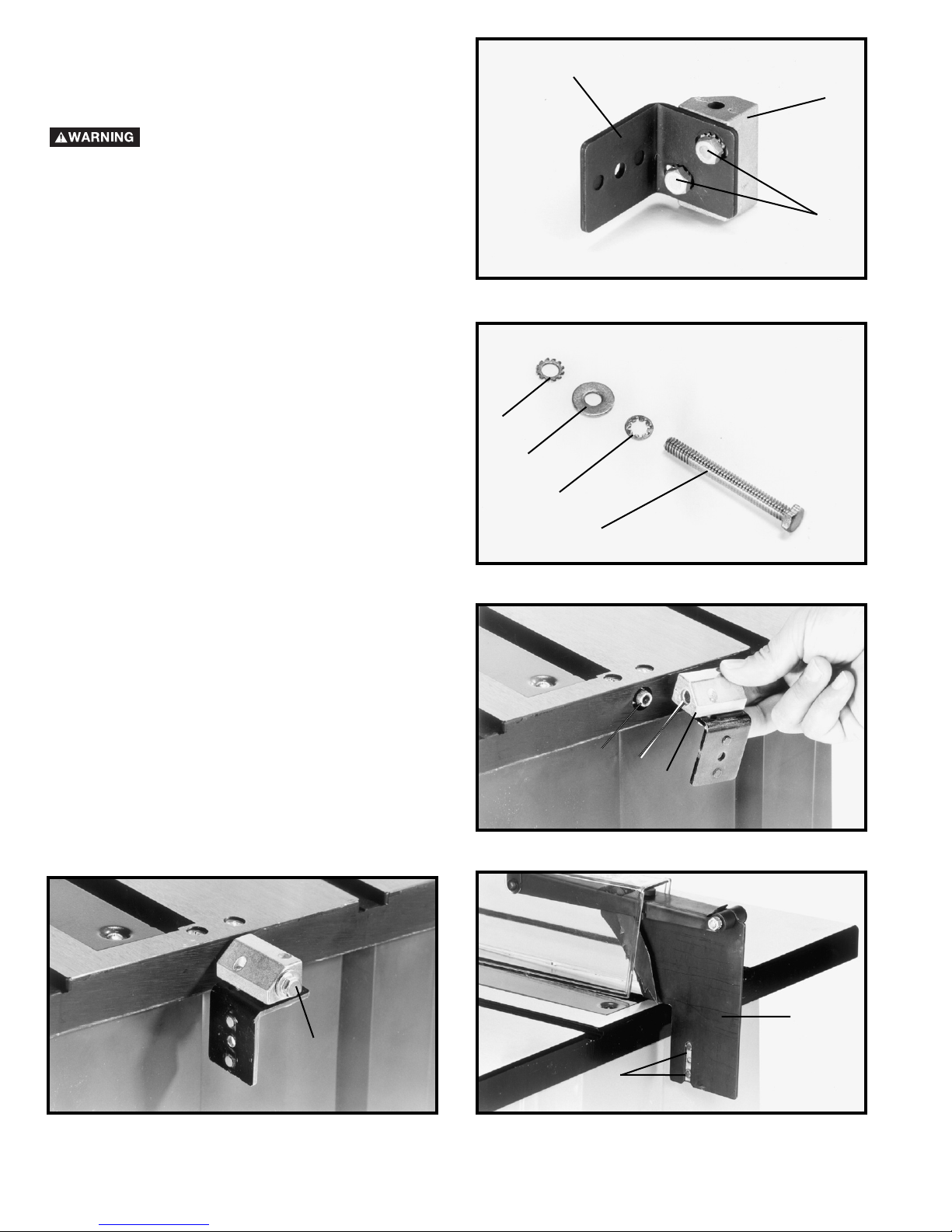 WARNING