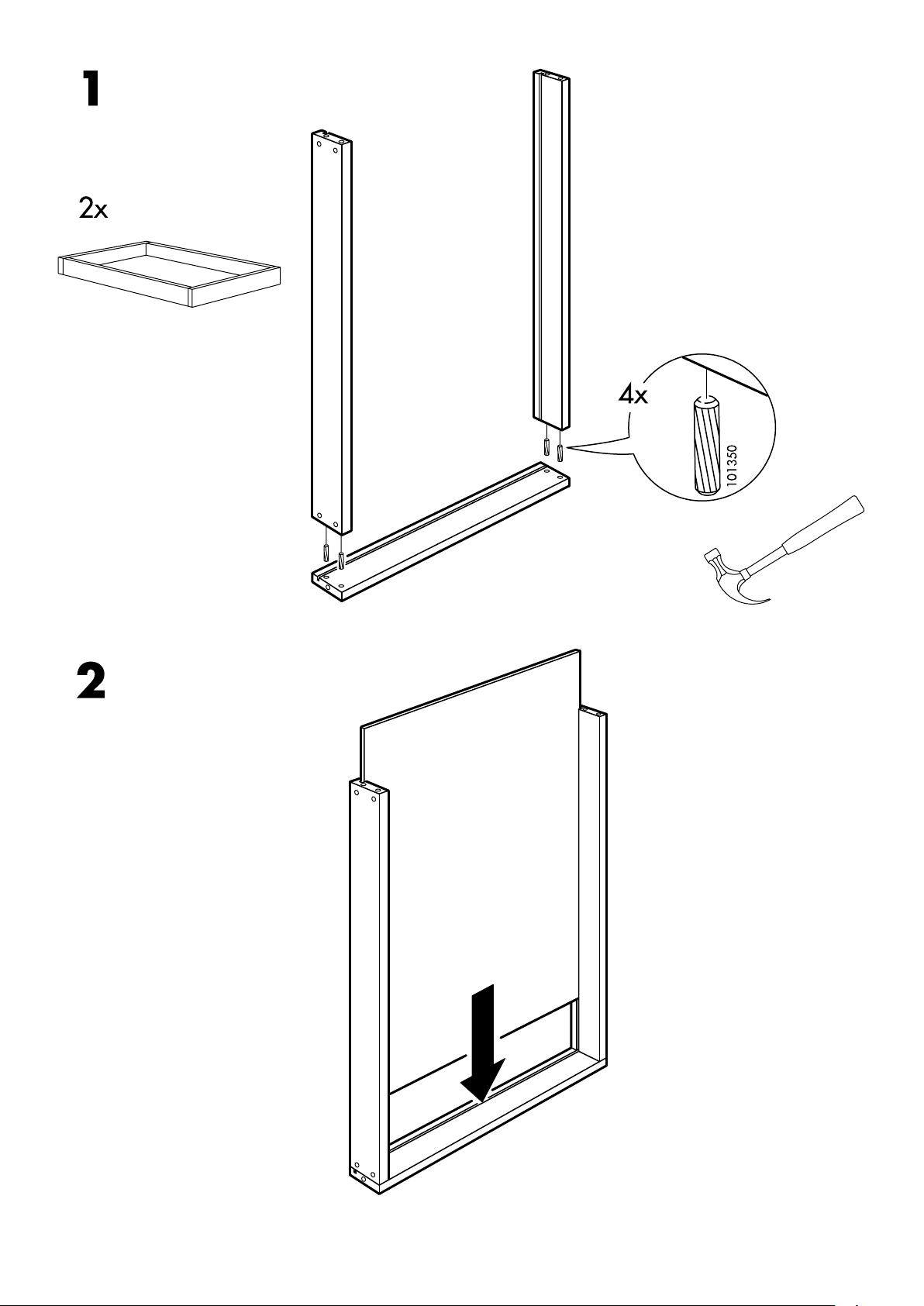 1

2x

4x

101350

2