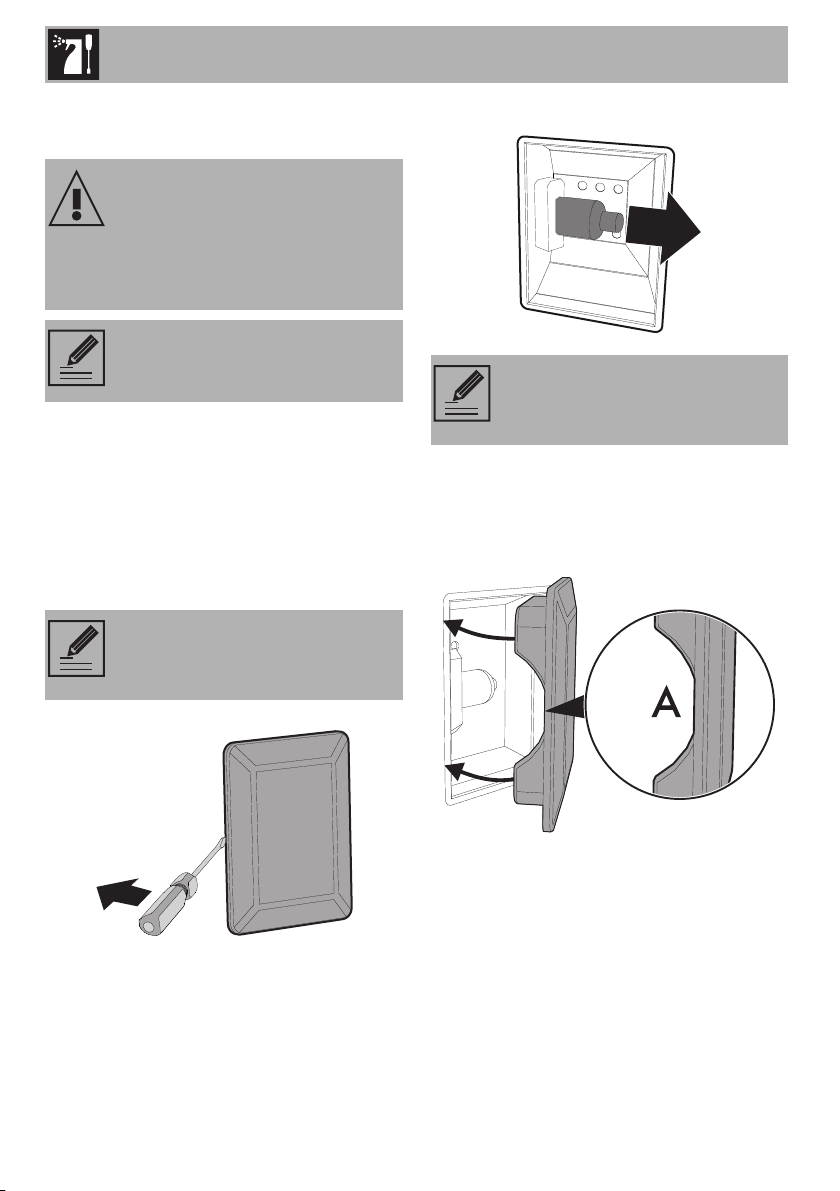 A