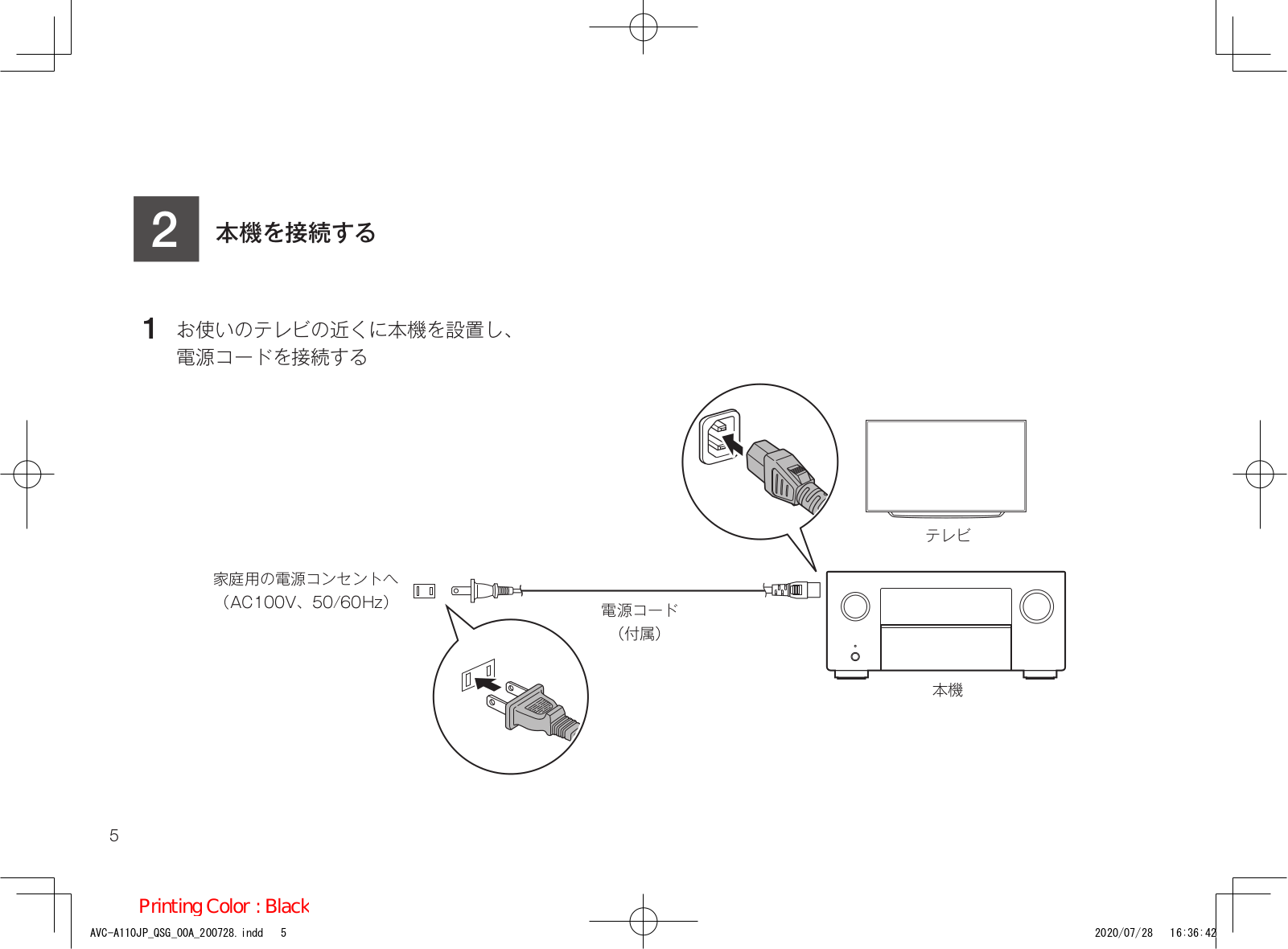 2 本機を接続する

1 お使いのテレビの近くに本機を設置し、電源コードを接続する

テレビ

家庭用の電源コンセントへ
（AC100V、50/60Hz）

電源コード
（付属）

本機

5

Printing Color : Black

AVC-A110JP_QSG_00A_200728.indd 5

2020/07/28 16:36:42