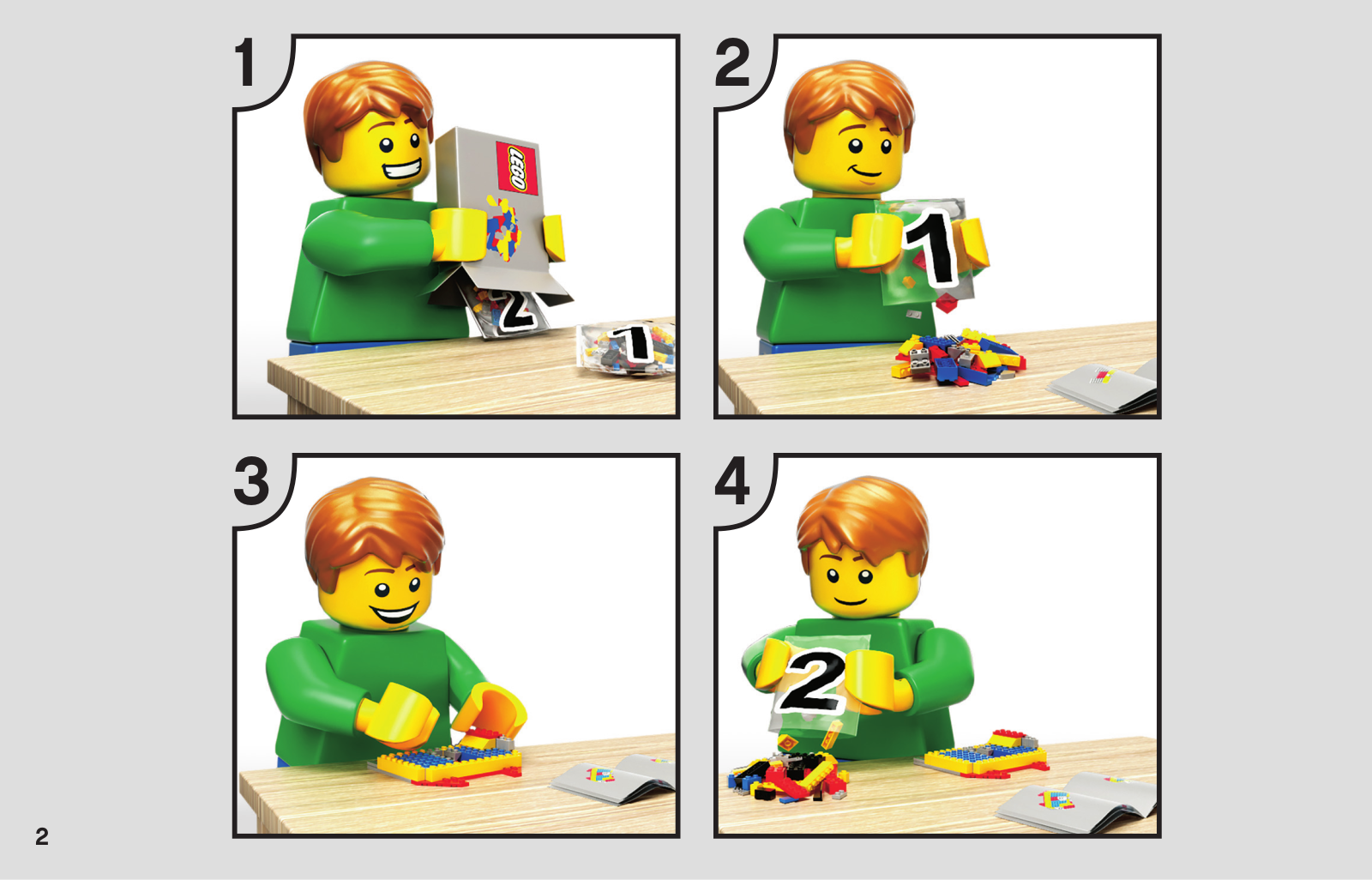 1

LEGO

2

1

2

1

3

4

2

2