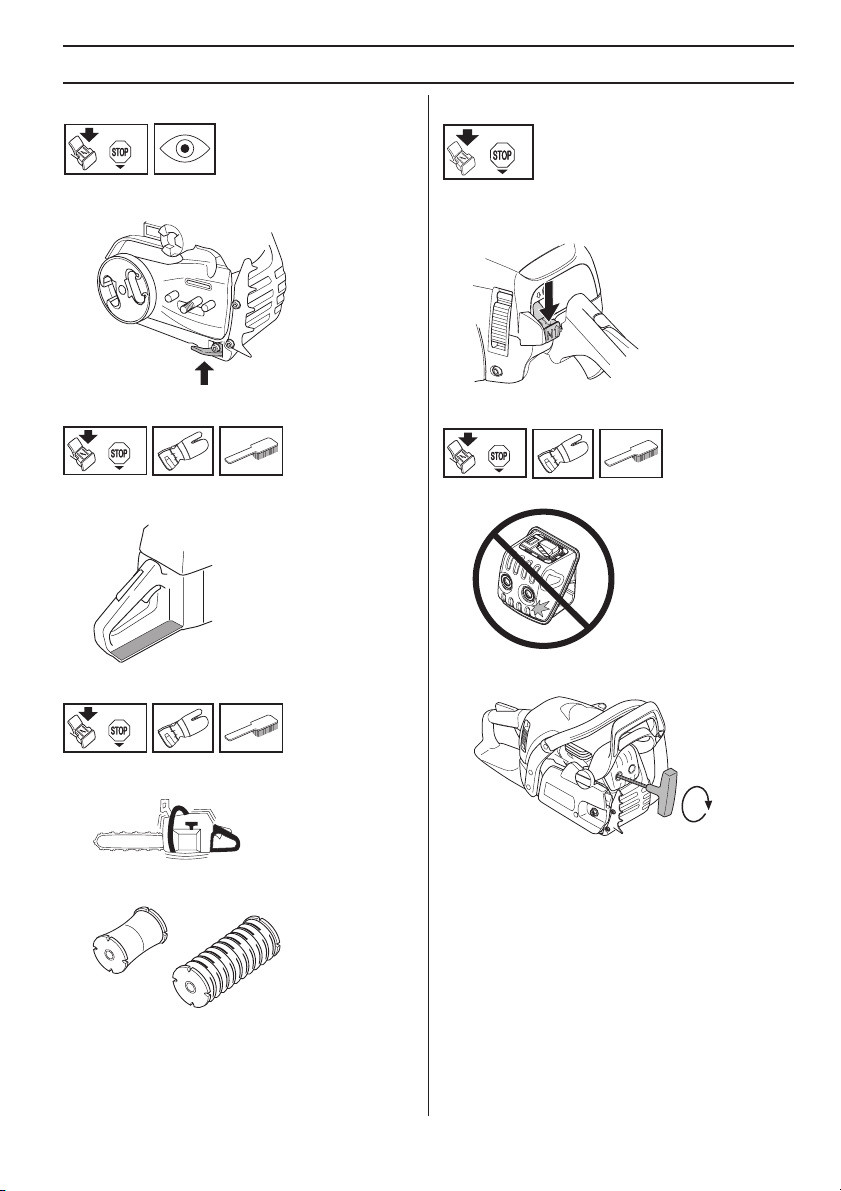 STOP

STOP

STOP

STOP

STOP