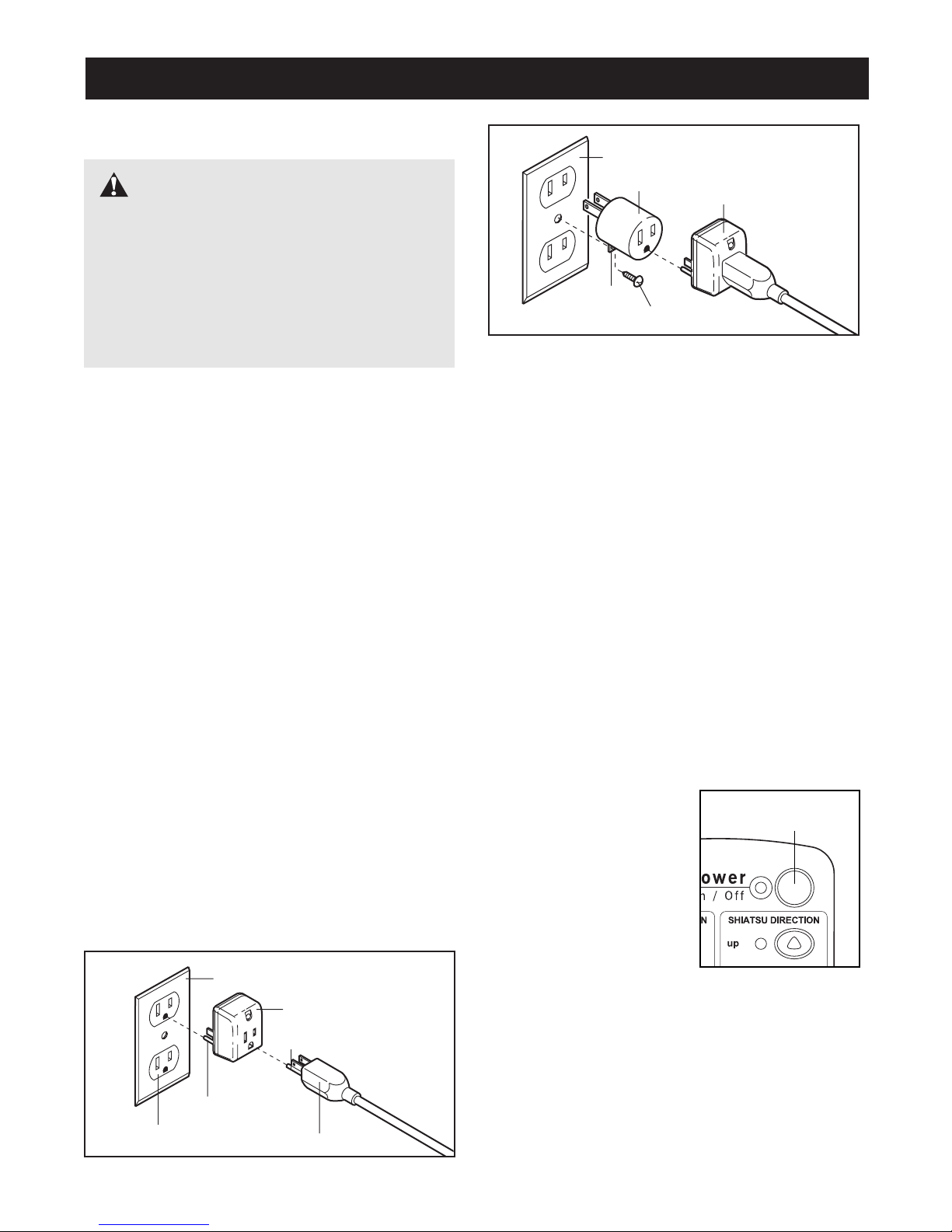 ower
n / Off
N
SHIATSU DIRECTION
up