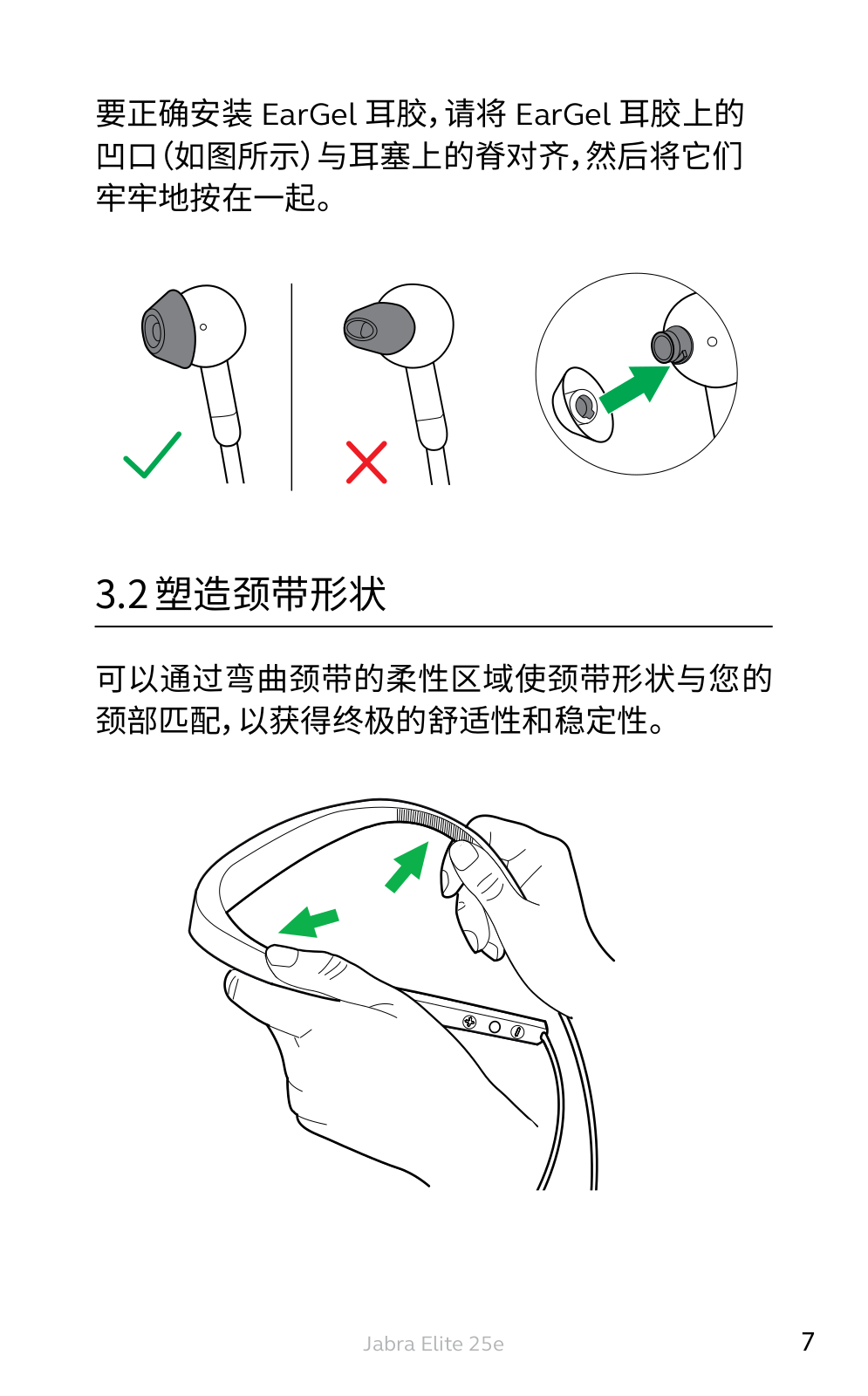 要正确安装 EarGel 耳胶，请将 EarGel 耳胶上的凹口（如图所示）与耳塞上的脊对齐，然后将它们牢牢地按在一起。

3.2 塑造颈带形状

可以通过弯曲颈带的柔性区域使颈带形状与您的颈部匹配，以获得终极的舒适性和稳定性。

Jabra Elite 25e

7