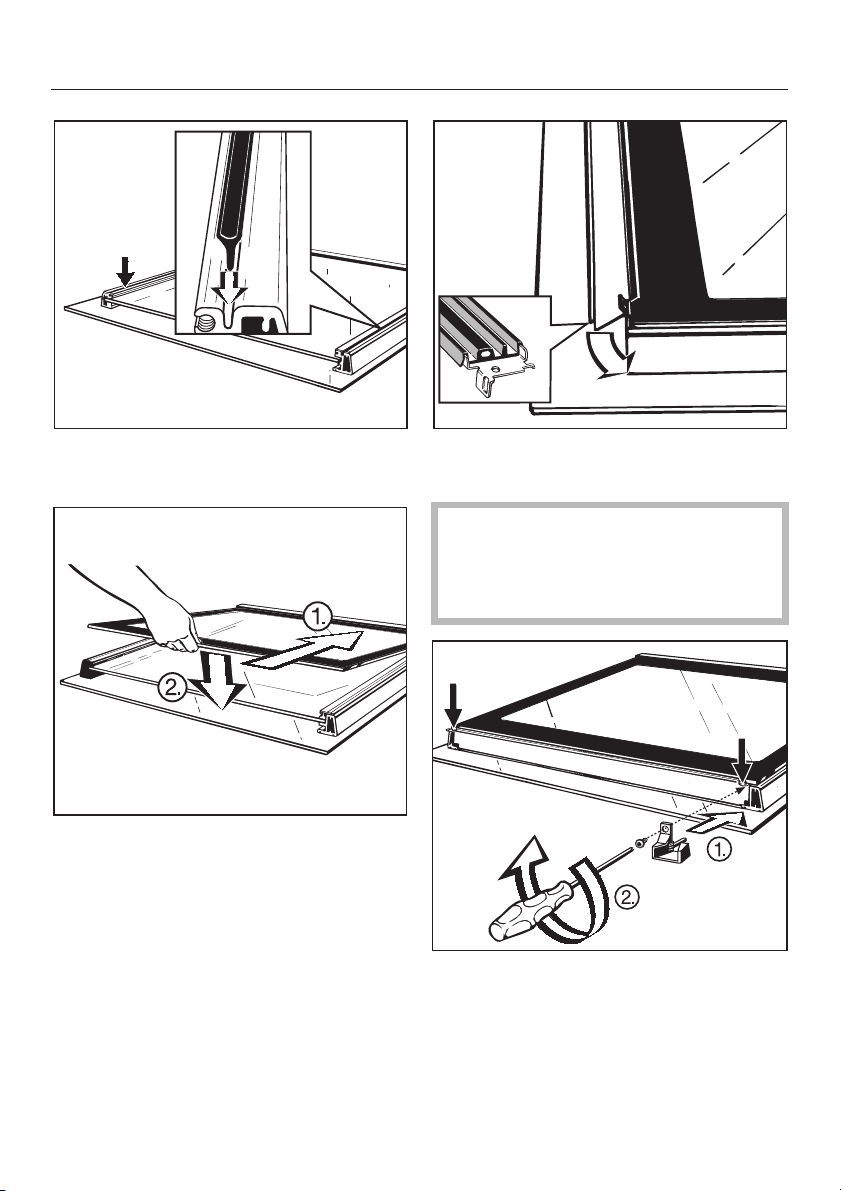 1.

2.

1.

2.