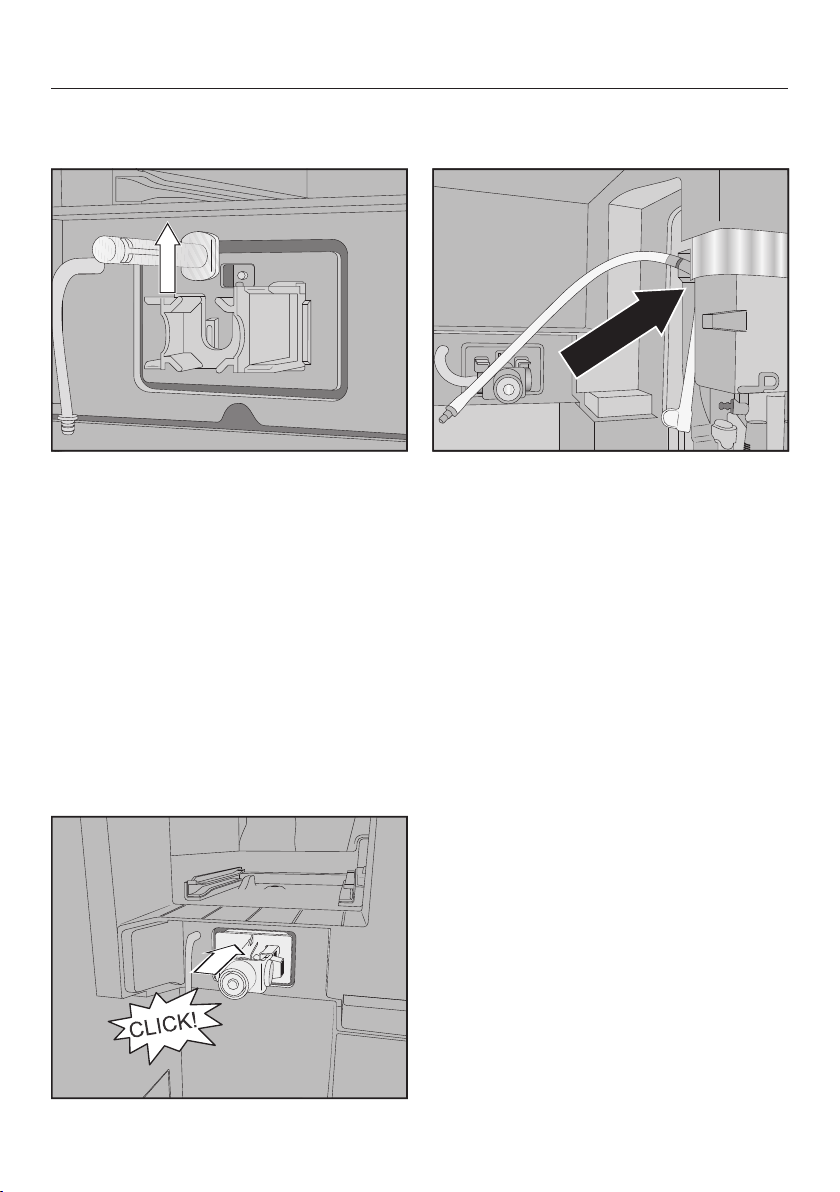 CLICK!