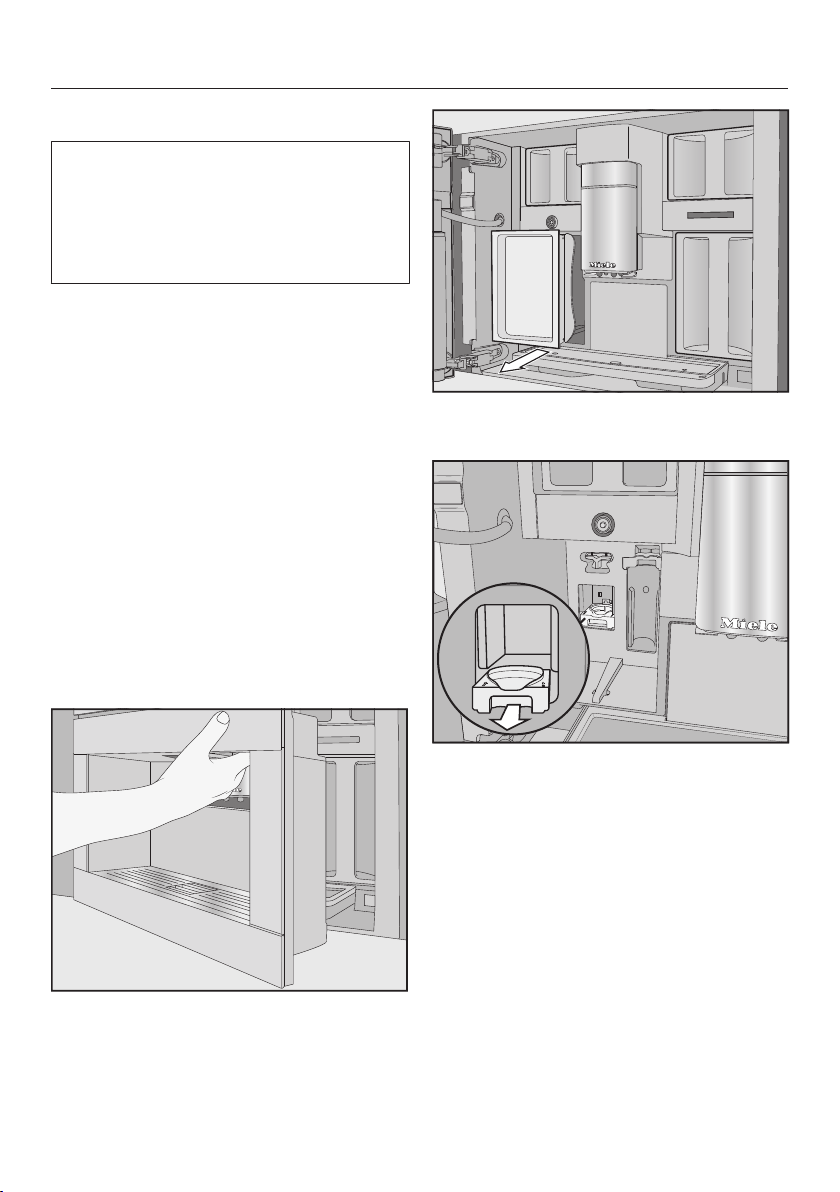 Miele

Miele