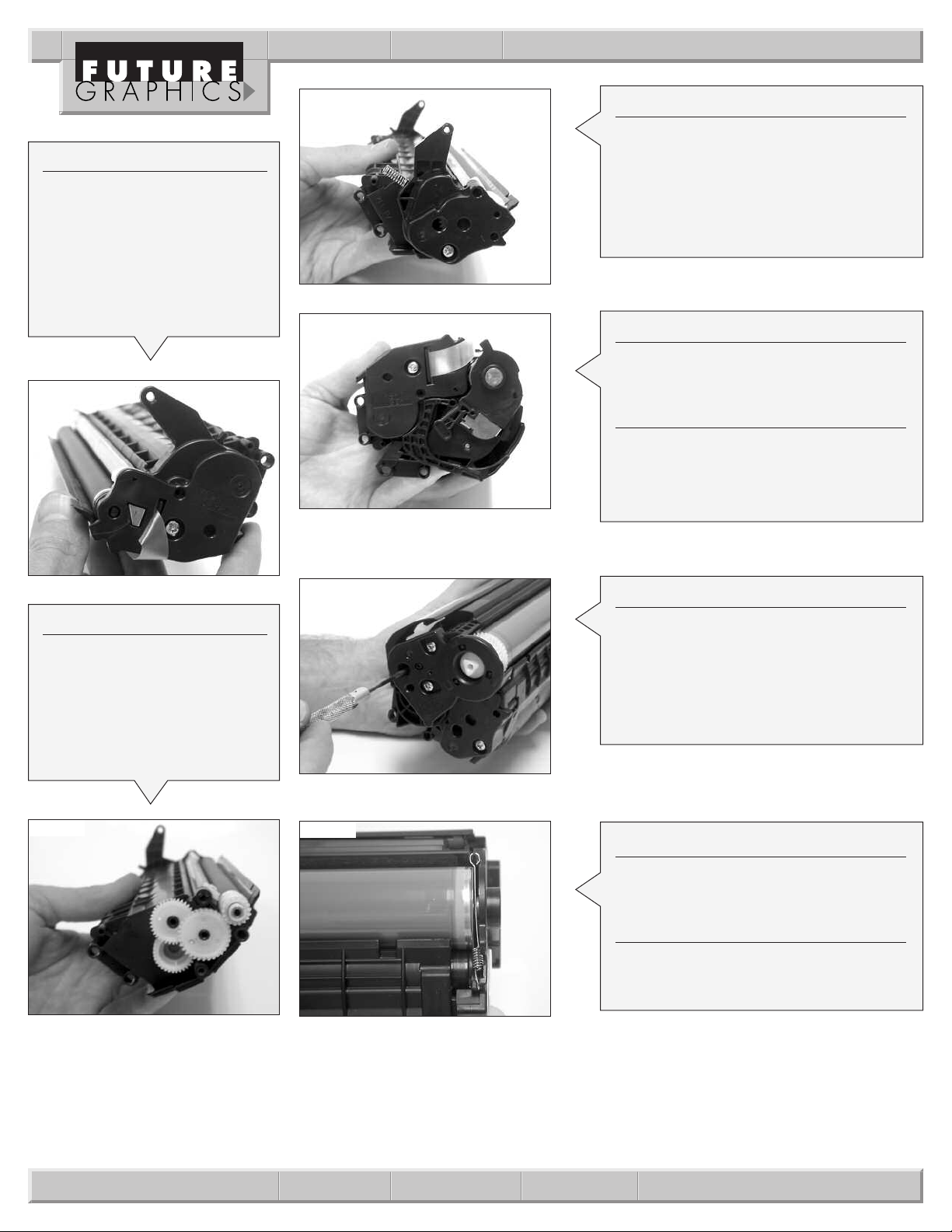 FUTURE
GRAPHICS