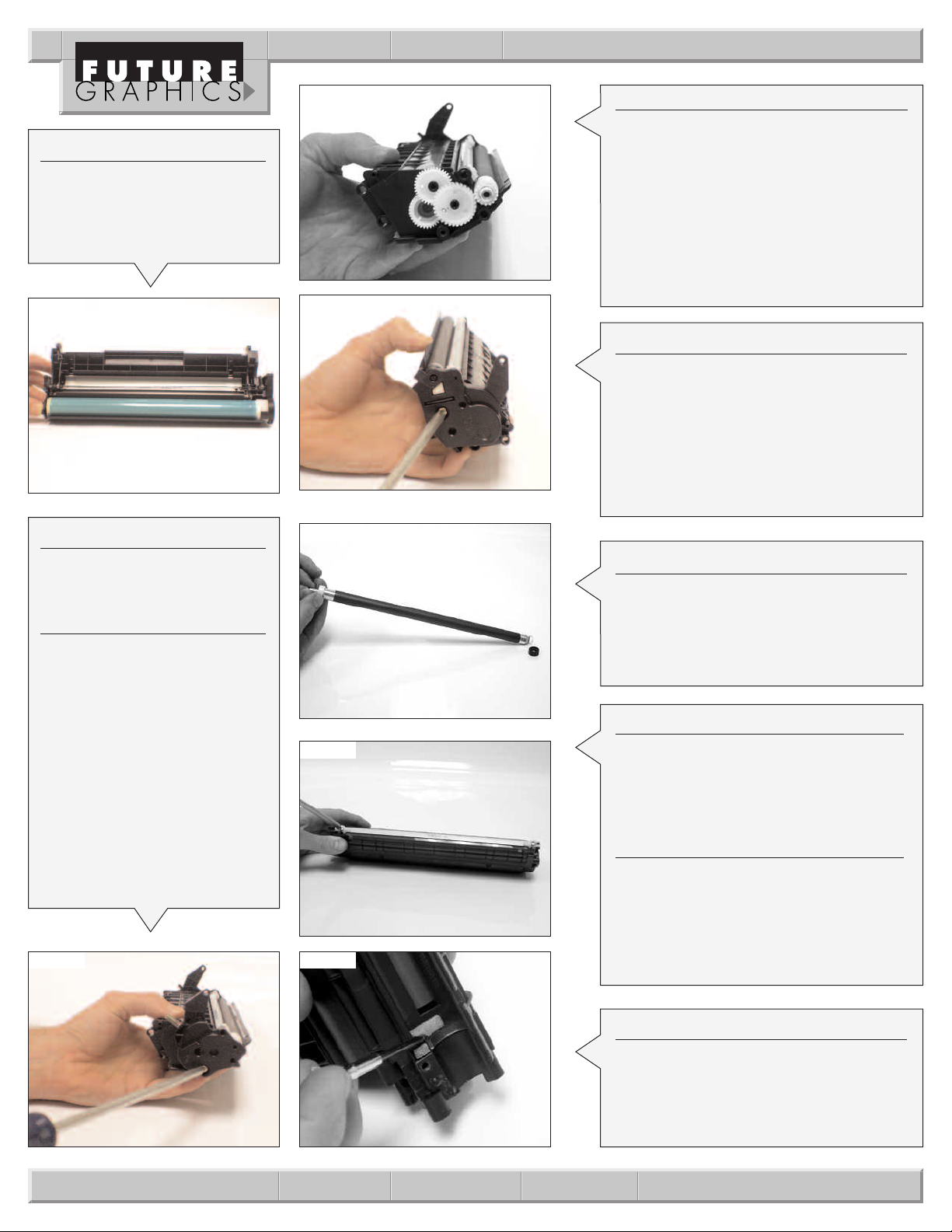 FUTURE
GRAPHICS