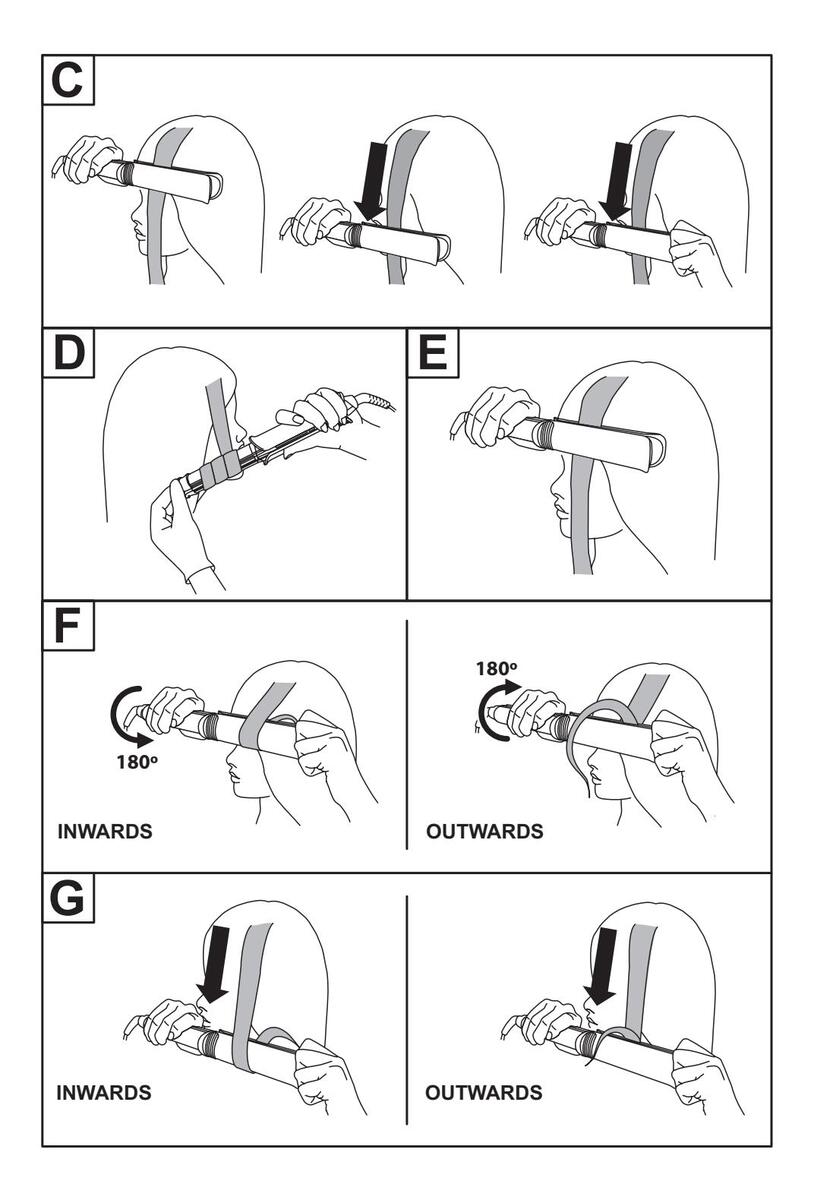 C

D

E

F

180º

180º

INWARDS

OUTWARDS

G

INWARDS

OUTWARDS