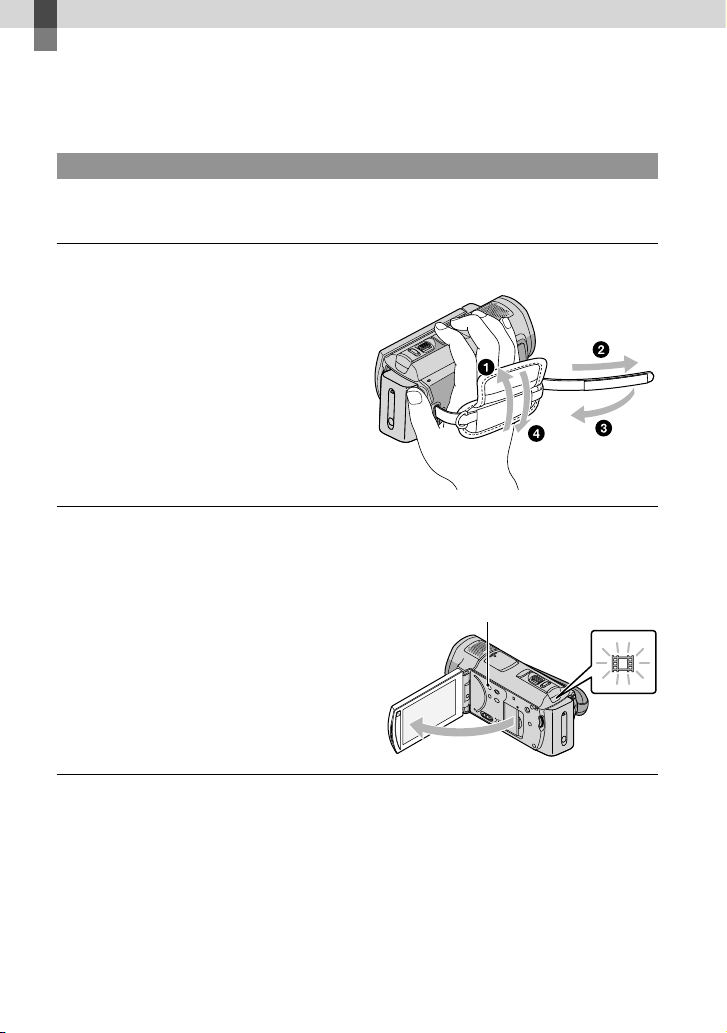 ❶

❷

❸

❹