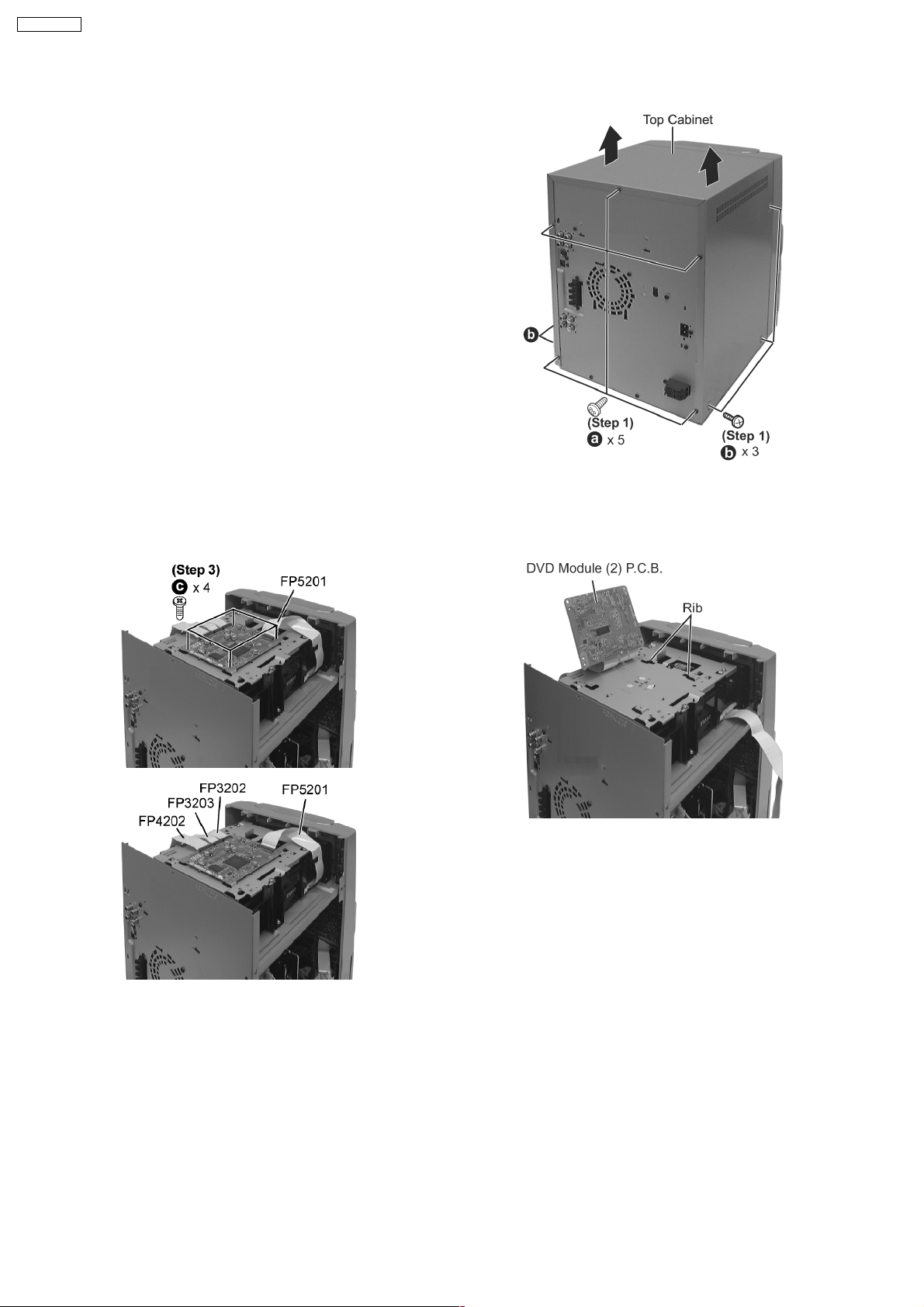 Top Cabinet

b

(Step 1)
a x 5

(Step 1)
b x 3

(Step 3)
c x 4

FP5201

FP3202
FP3203
FP4202
FP5201

DVD Module (2) P.C.B.

Rib