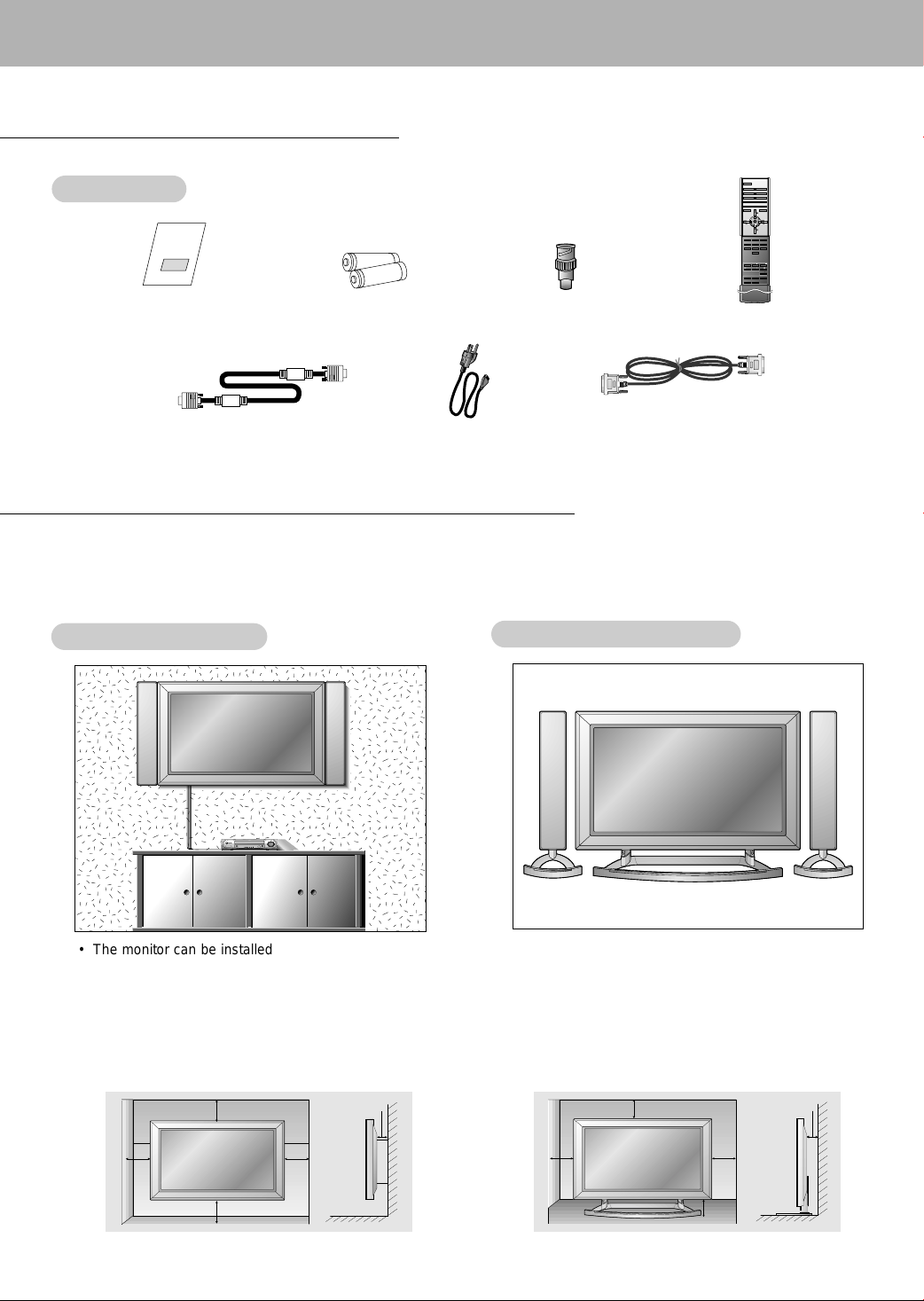 • The monitor can be installed