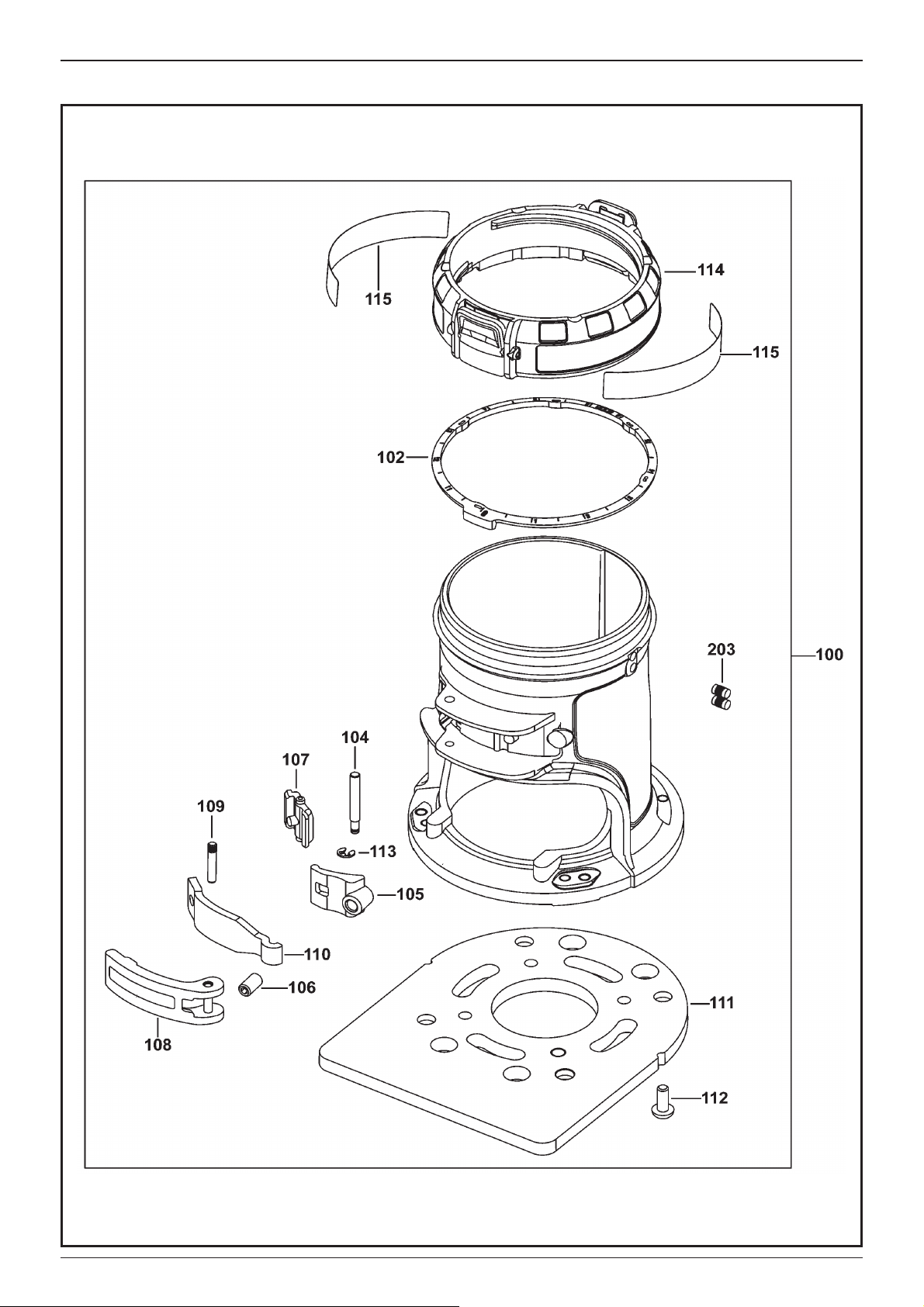 115
114
115
102
203
100
104
107
109
113
105
110
106
111
108
112