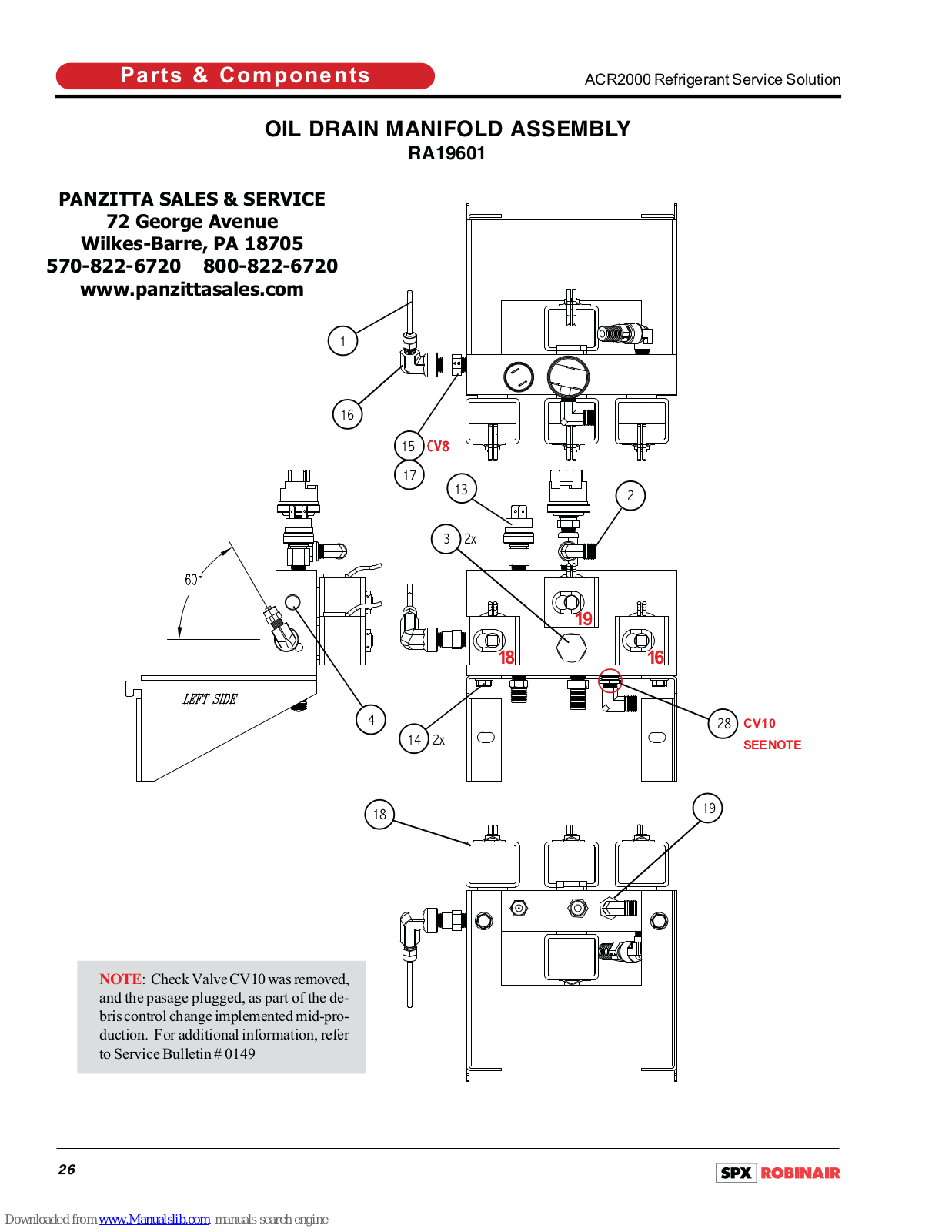 Parts & Components

ACR2000 Refrigerant Service Solution

OIL DRAIN MANIFOLD ASSEMBLY
RA19601

PANZITTA SALES & SERVICE
72 George Avenue
Wilkes-Barre, PA 18705
570-822-6720 800-822-6720
www.panzittasales.com

1

16

15 CV8

17

13

2

3 2x

60°

19

18

16

LEFT SIDE

4

14 2x

28 CV10
SEE NOTE

18

19

NOTE: Check Valve CV10 was removed, and the pasage plugged, as part of the debris control change implemented mid-production. For additional information, refer to Service Bulletin # 0149

26

SPX ROBINAIR

Downloaded from www.Manualslib.com manuals search engine