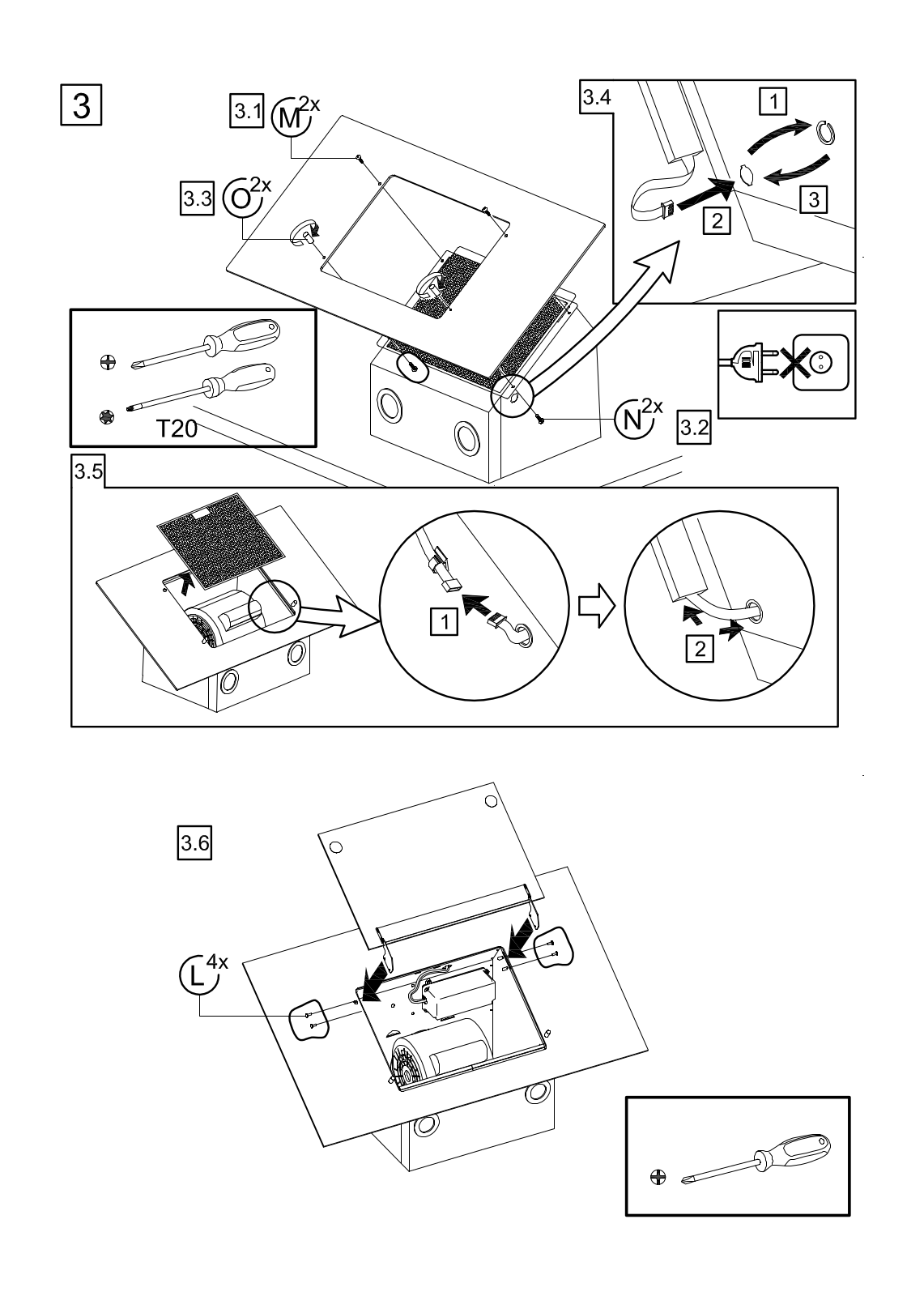 3

3.1 M 2x

3.3 O 2x

3.4
1
2
3

T20

N 2x
3.2

3.5
1
2

3.6

L 4x