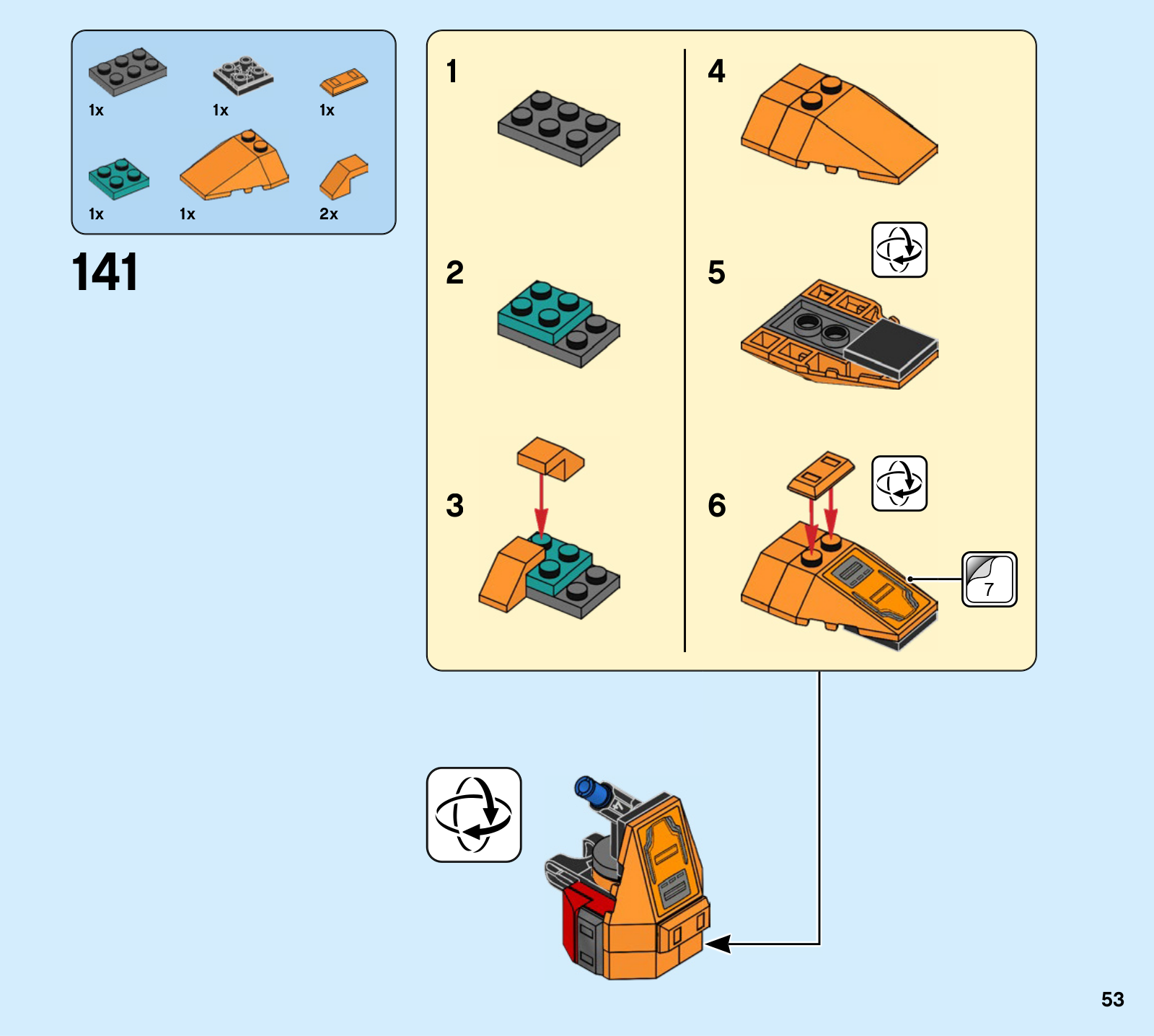 1x 1x 1x

1x 1x 2x

141

1

2

3

4

5

6

7

53