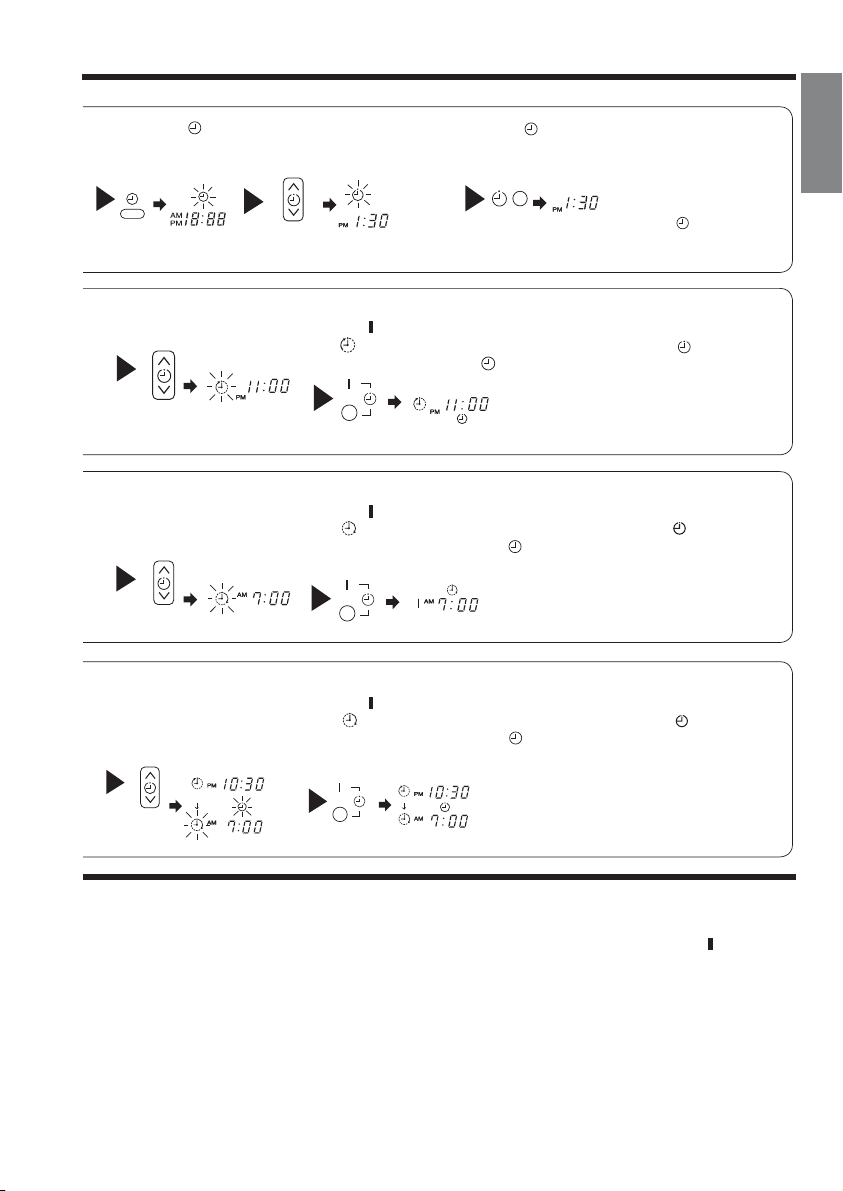 AM
PM 18:88

PM 1:30

PM 1:30

PM 11:00

PM 11:00

AM 7:00

AM 7:00

PM 10:30
AM 7:00

PM 10:30
AM 7:00