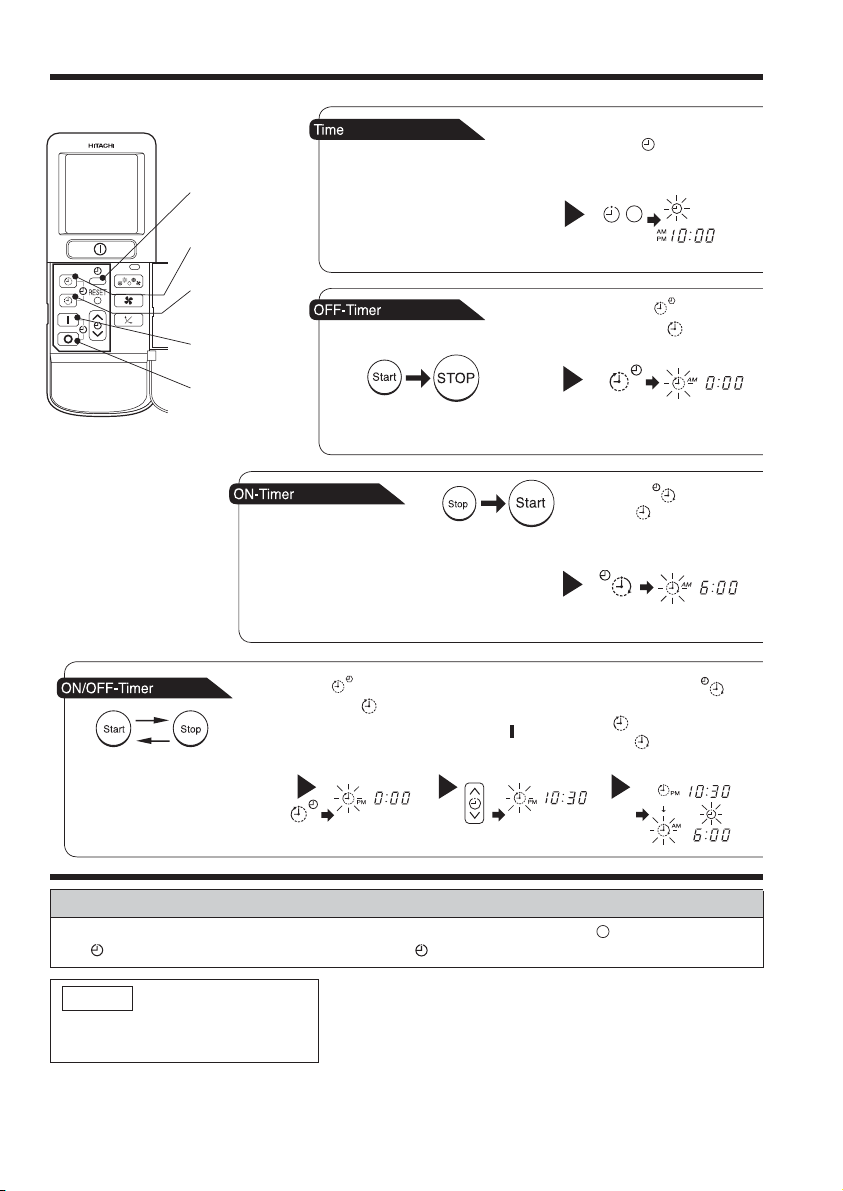 HITACHI

RESET

Time

AM PM 10:00

OFF-Timer

Start STOP

AM 0:00

ON-Timer

Stop Start

AM 6:00

ON/OFF-Timer

Start Stop

PM 0:00

PM 10:30

PM 10:30

AM 6:00