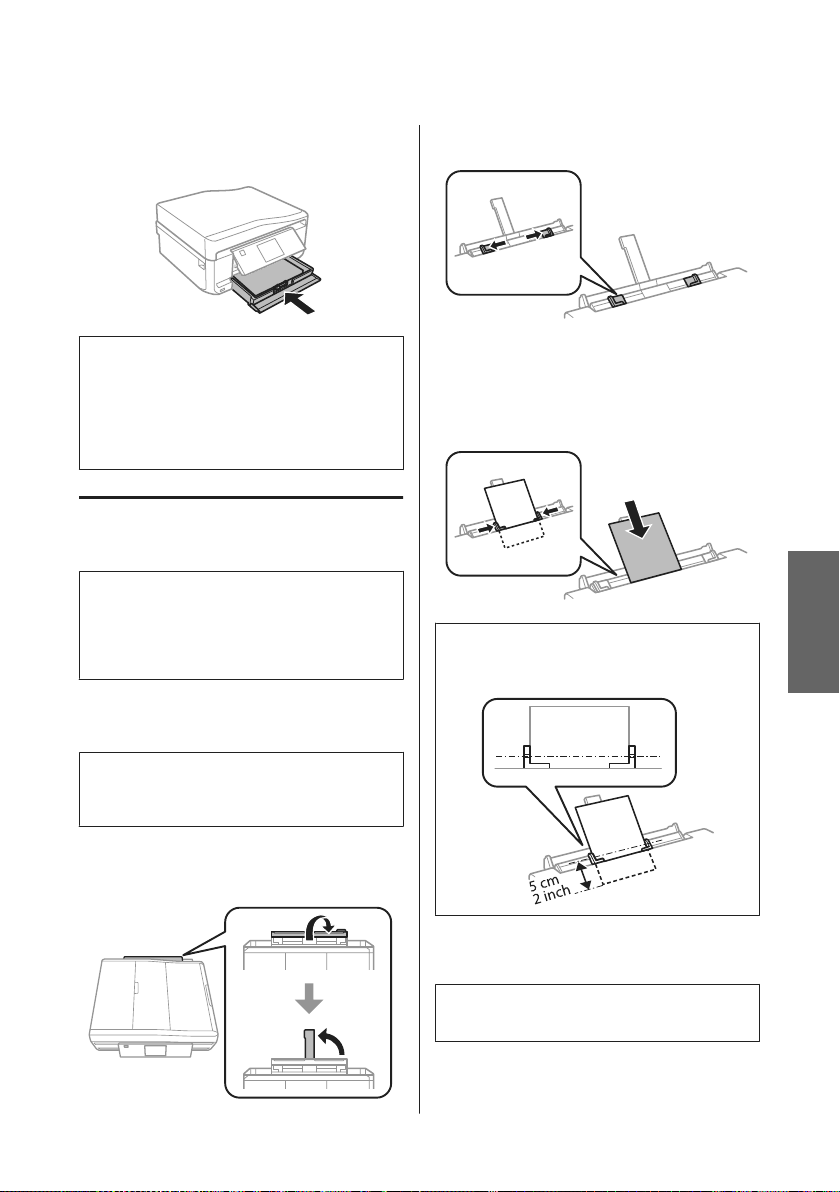 5 cm
2 inch