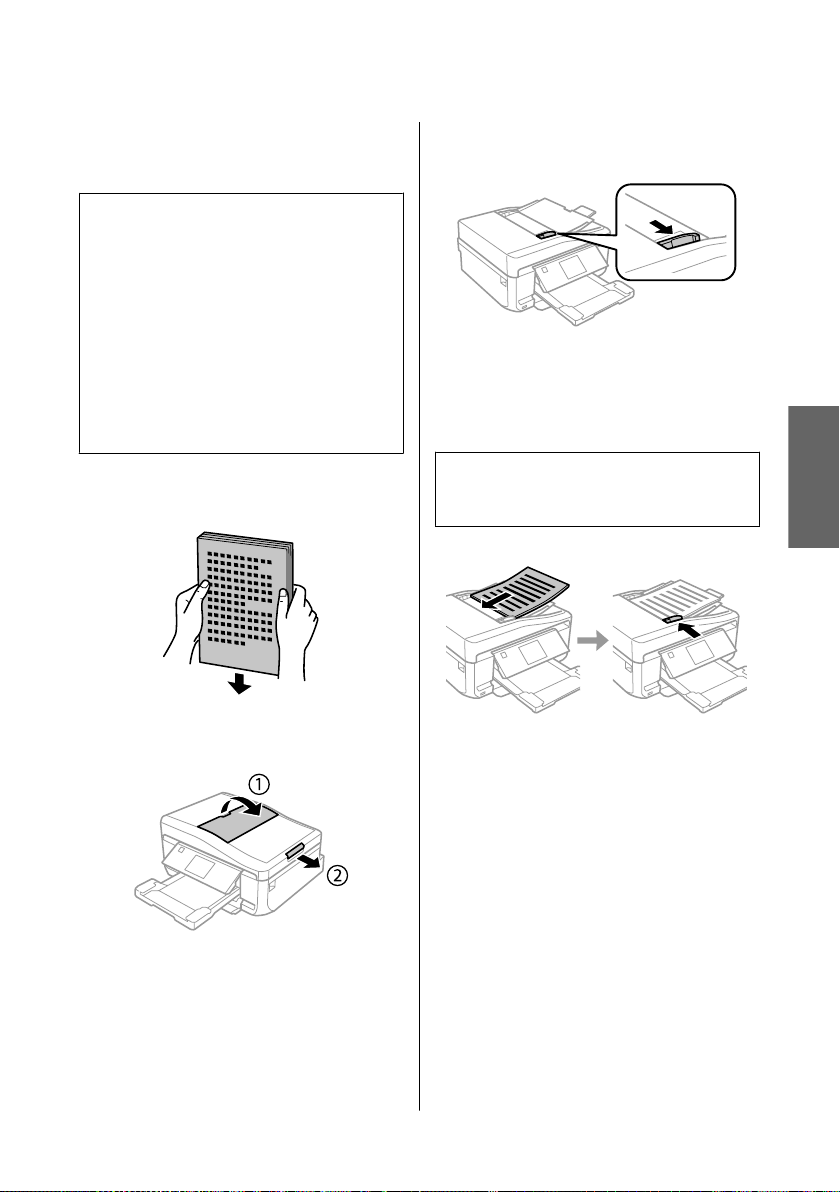 ①

②