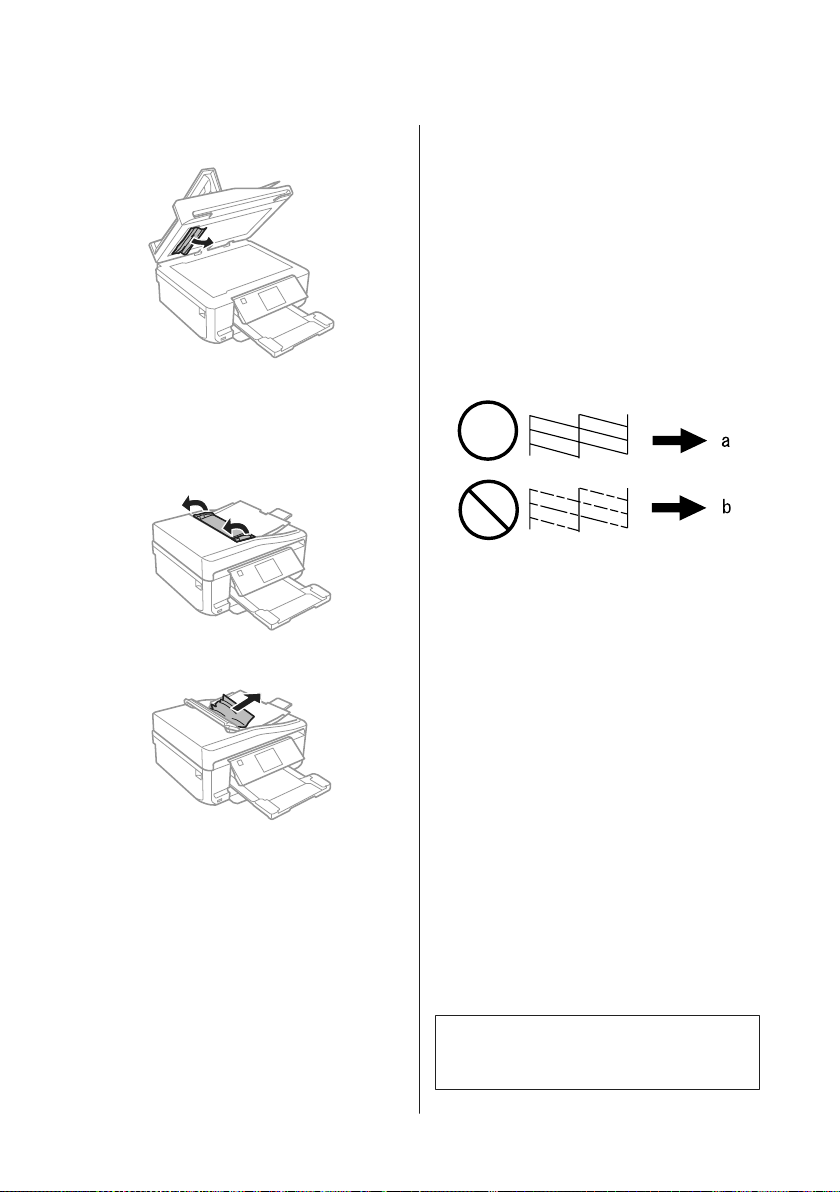 a

b