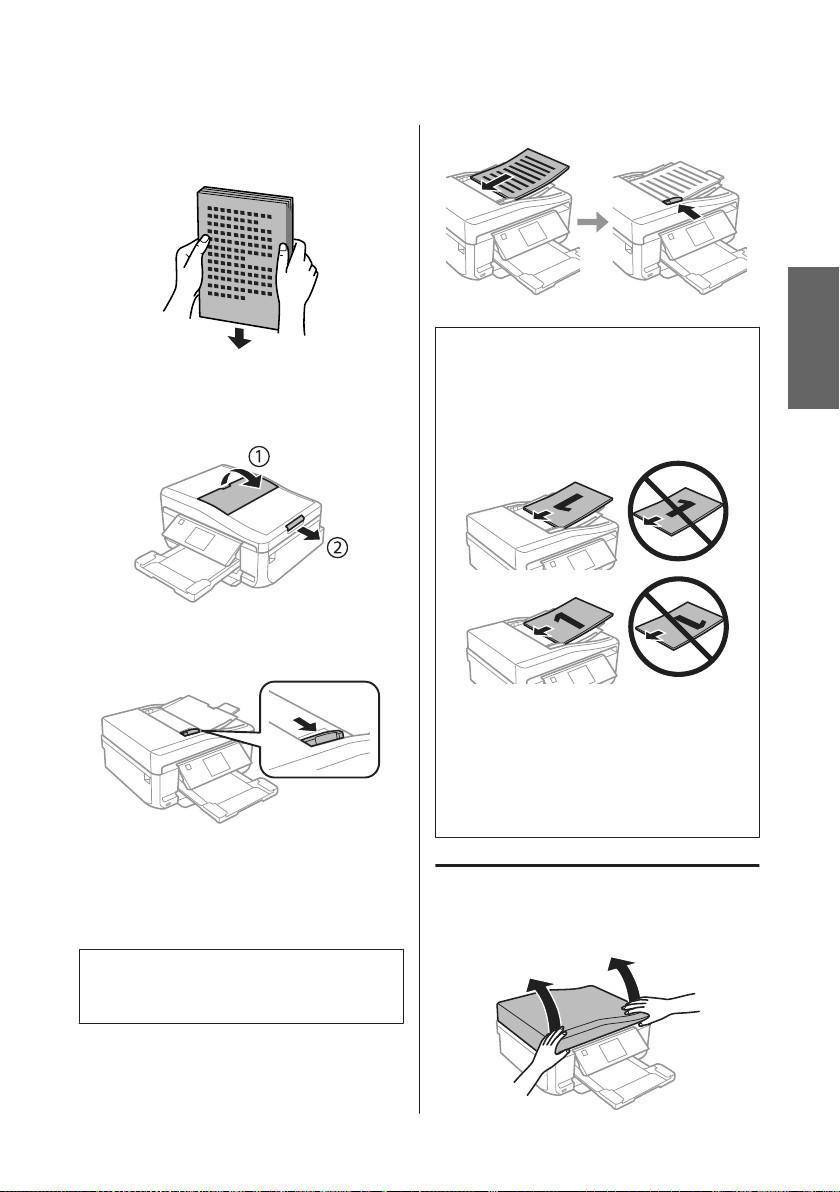 ① ②