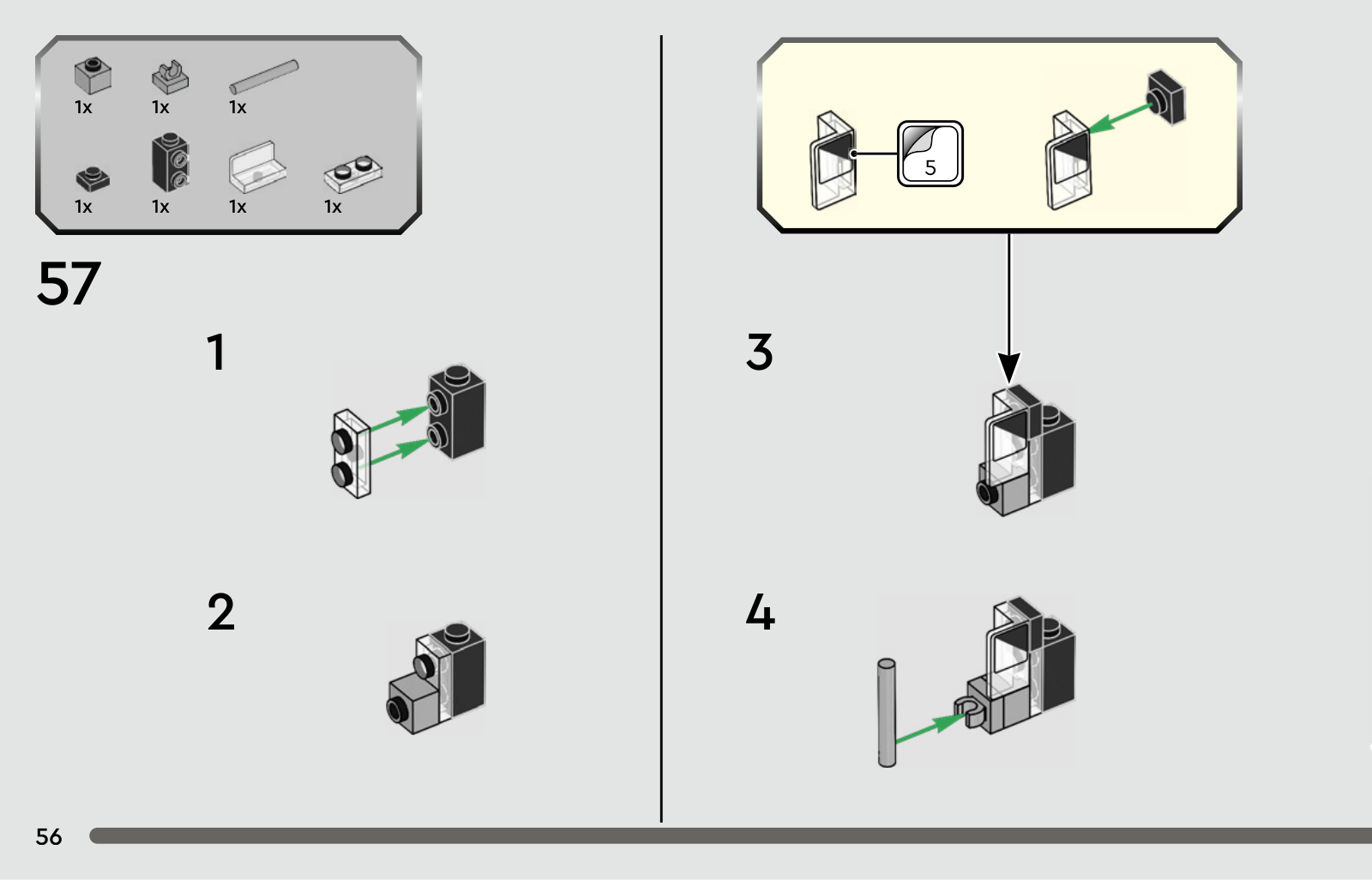 1x 1x 1x
1x 1x 1x 1x

57

1

2

5

3

4

56