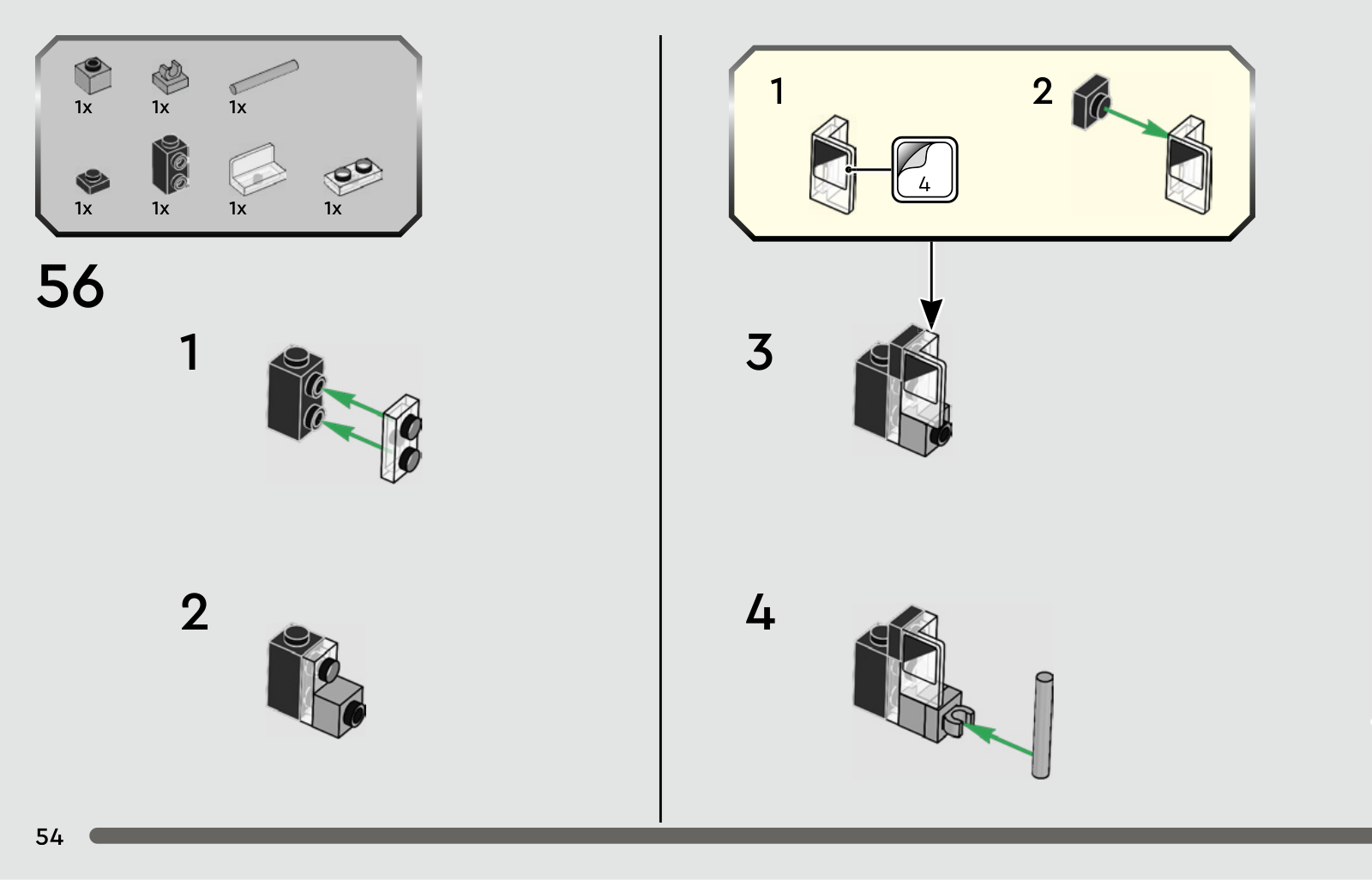 1x 1x 1x

1x 1x 1x 1x

56

1

2

1

4

2

3

4

54