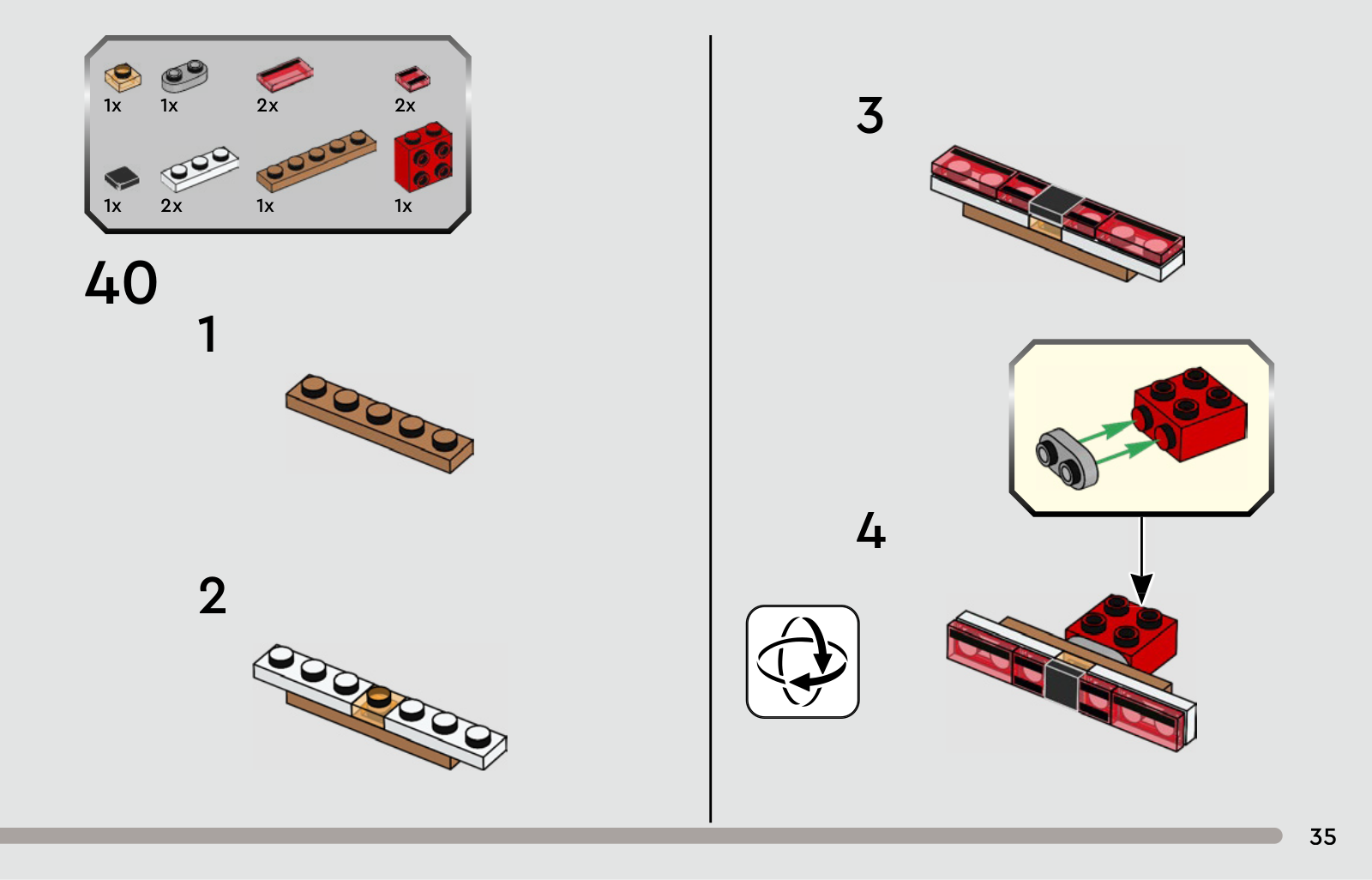 1x 1x 2x 2x
1x 2x 1x 1x

40

1

2

3

4

35