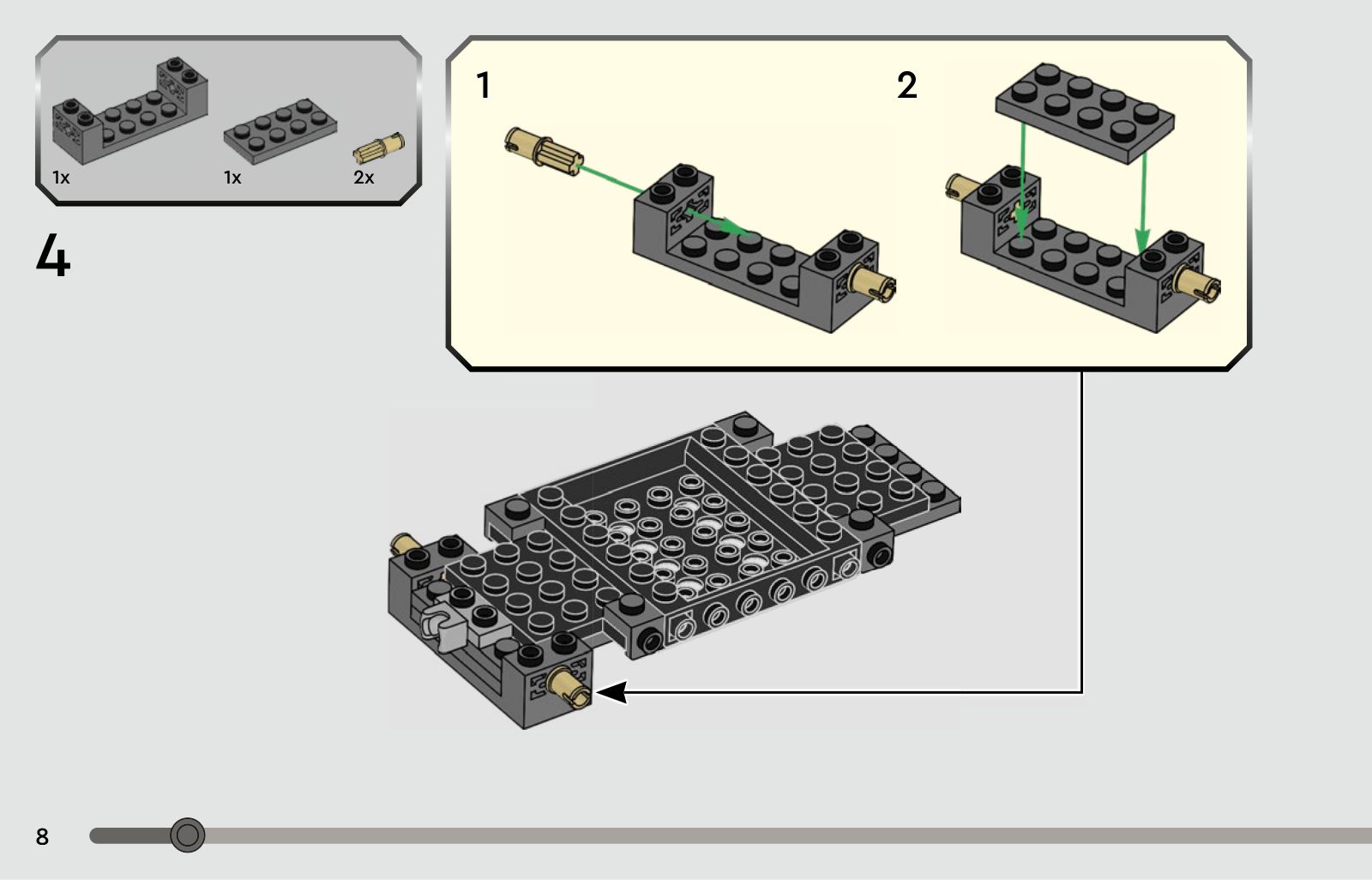 1x
1x
2x

4

1

2

8