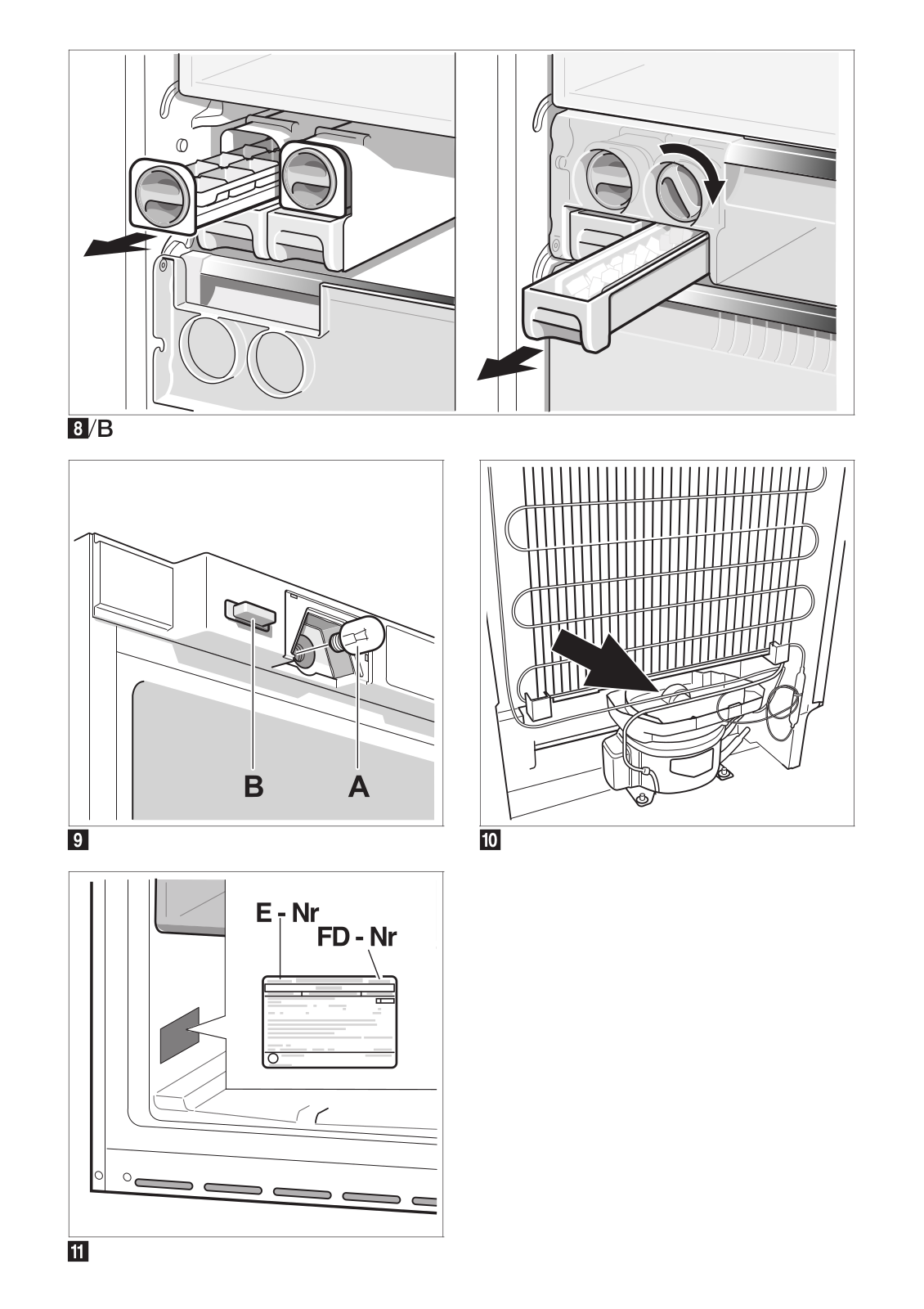 8/B

B A

9

10

E - Nr
FD - Nr

11