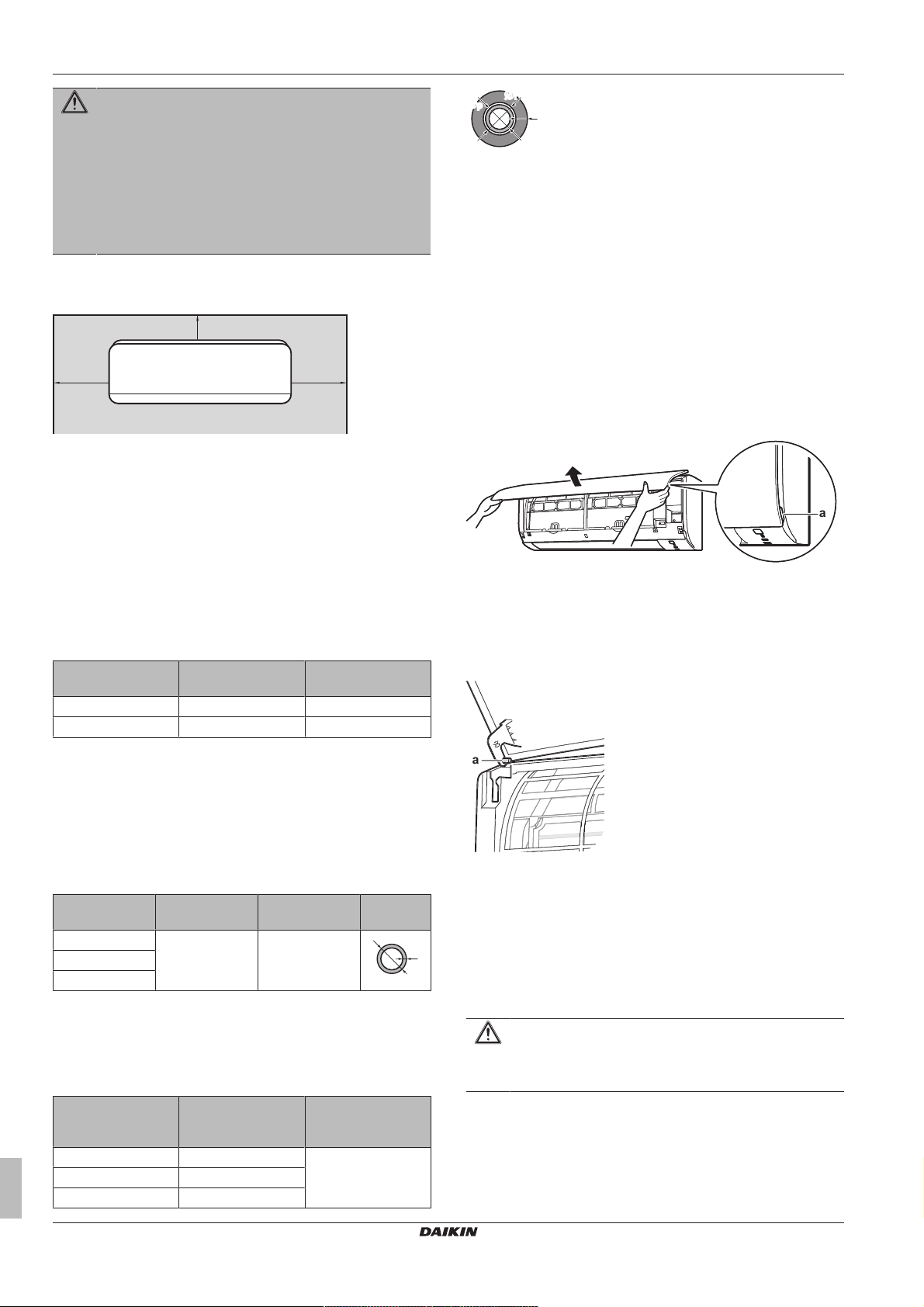 a

a

DAIKIN