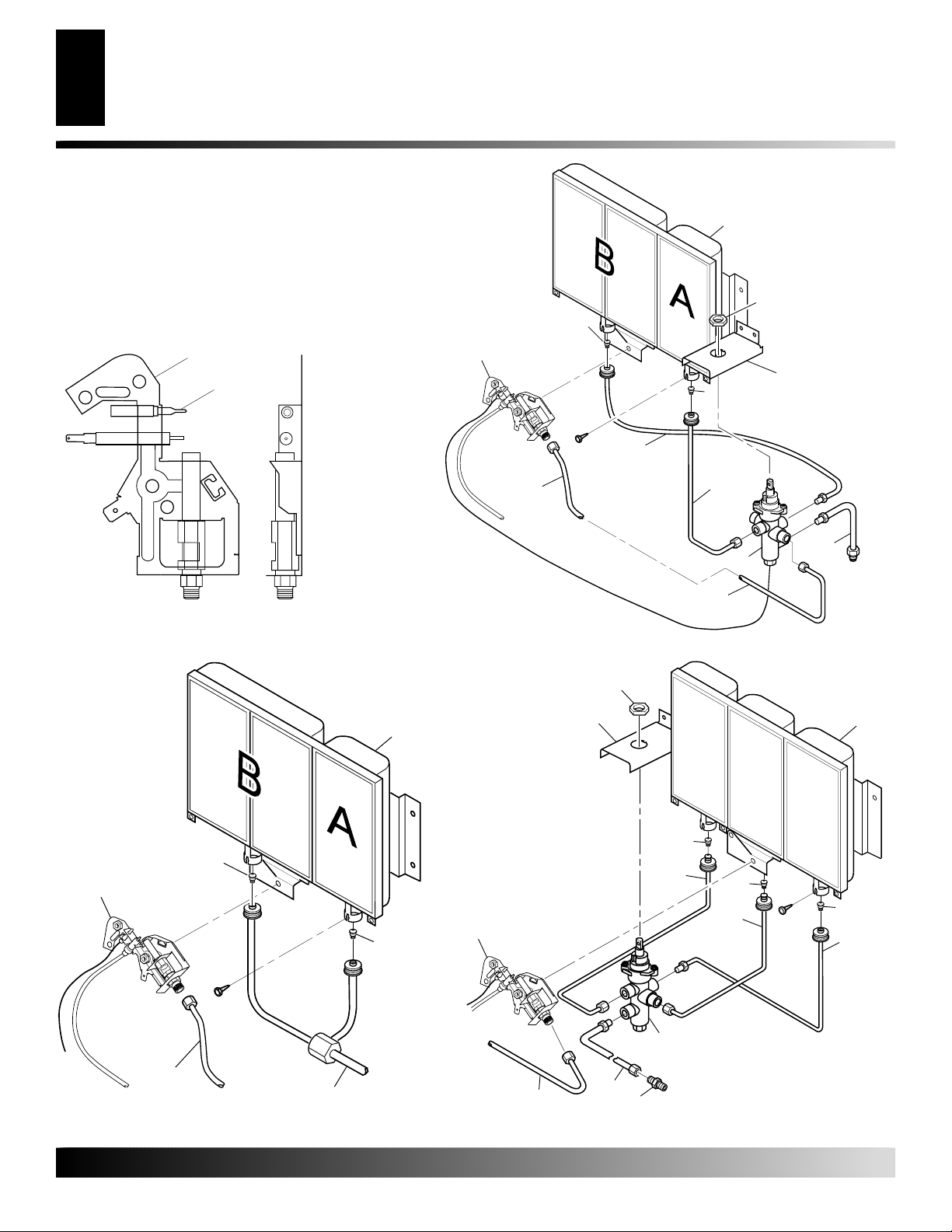 B

A

B

A