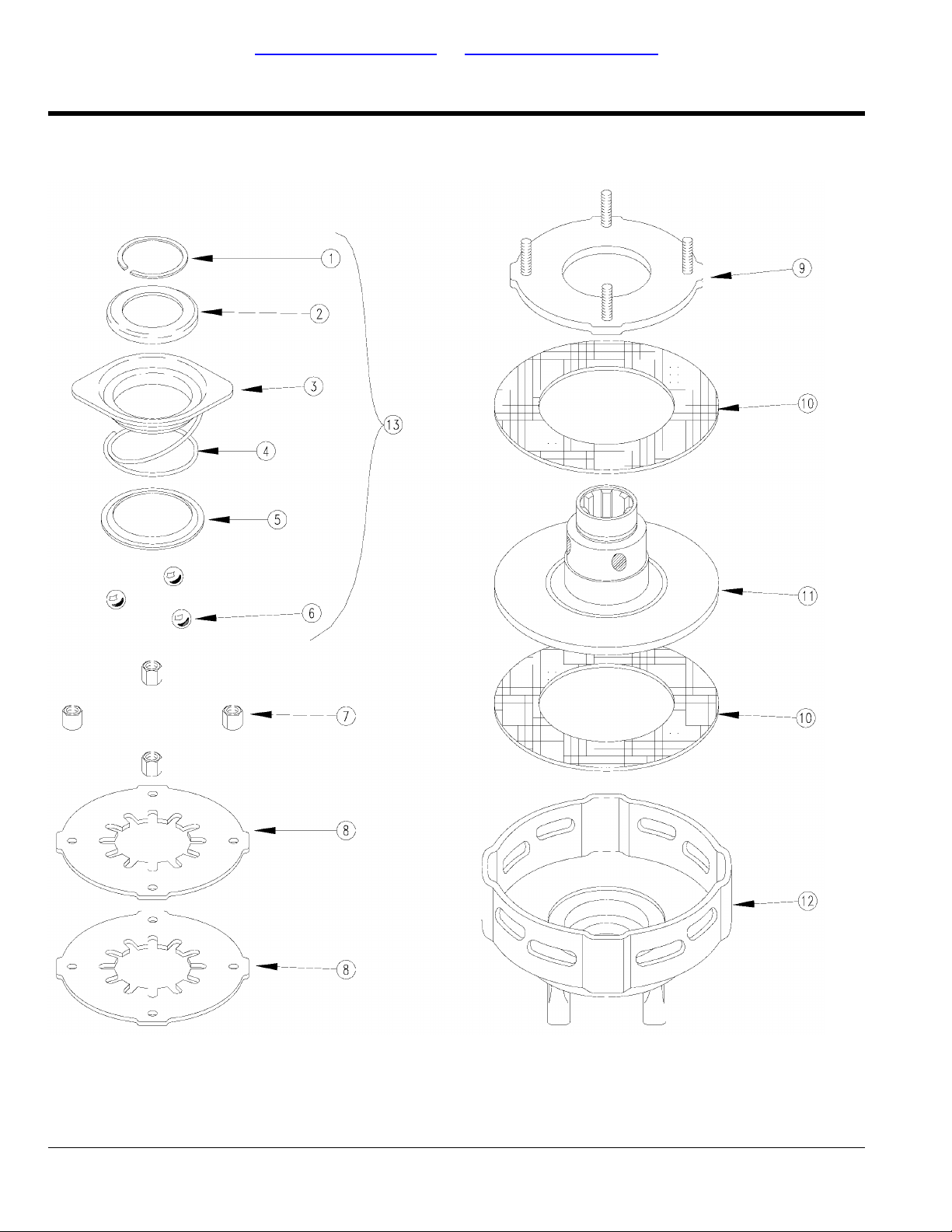 1
2
3
4
5
6
13
7
8
8
9
10
11
10
12