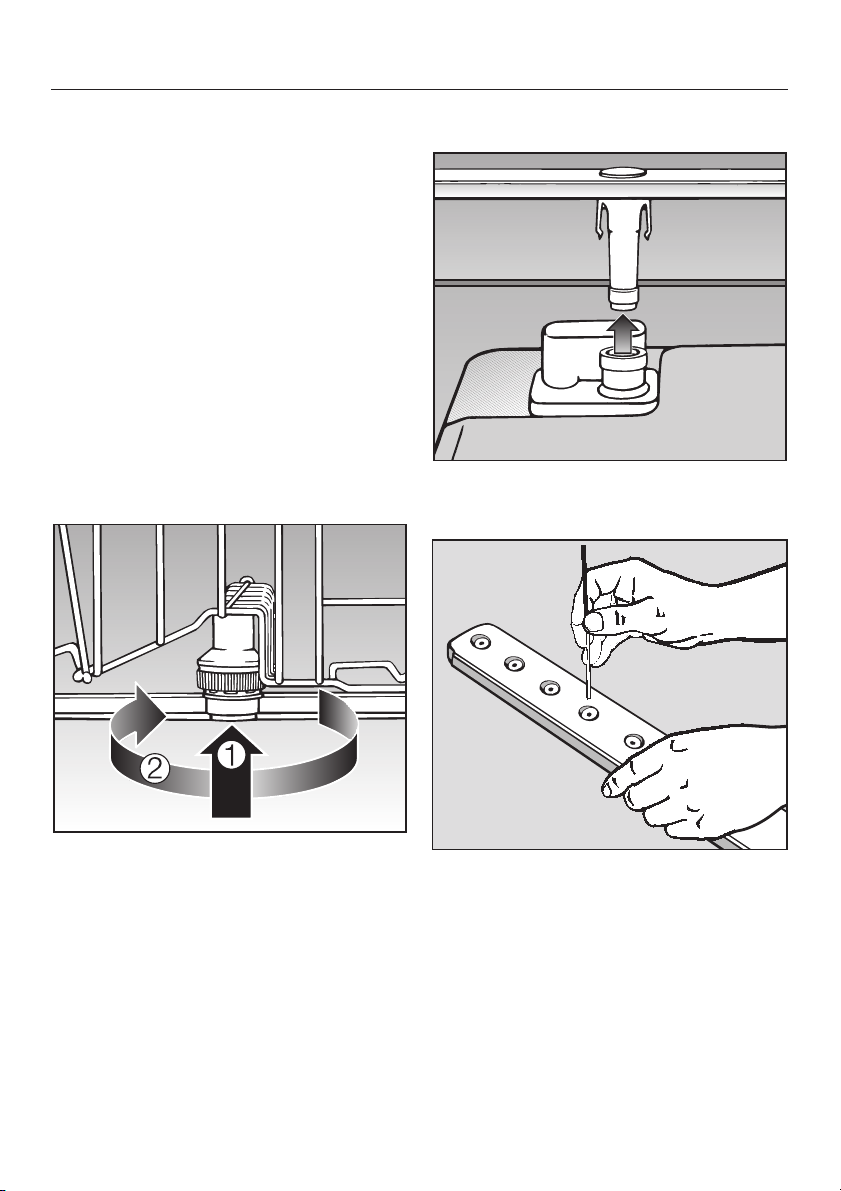 2
1