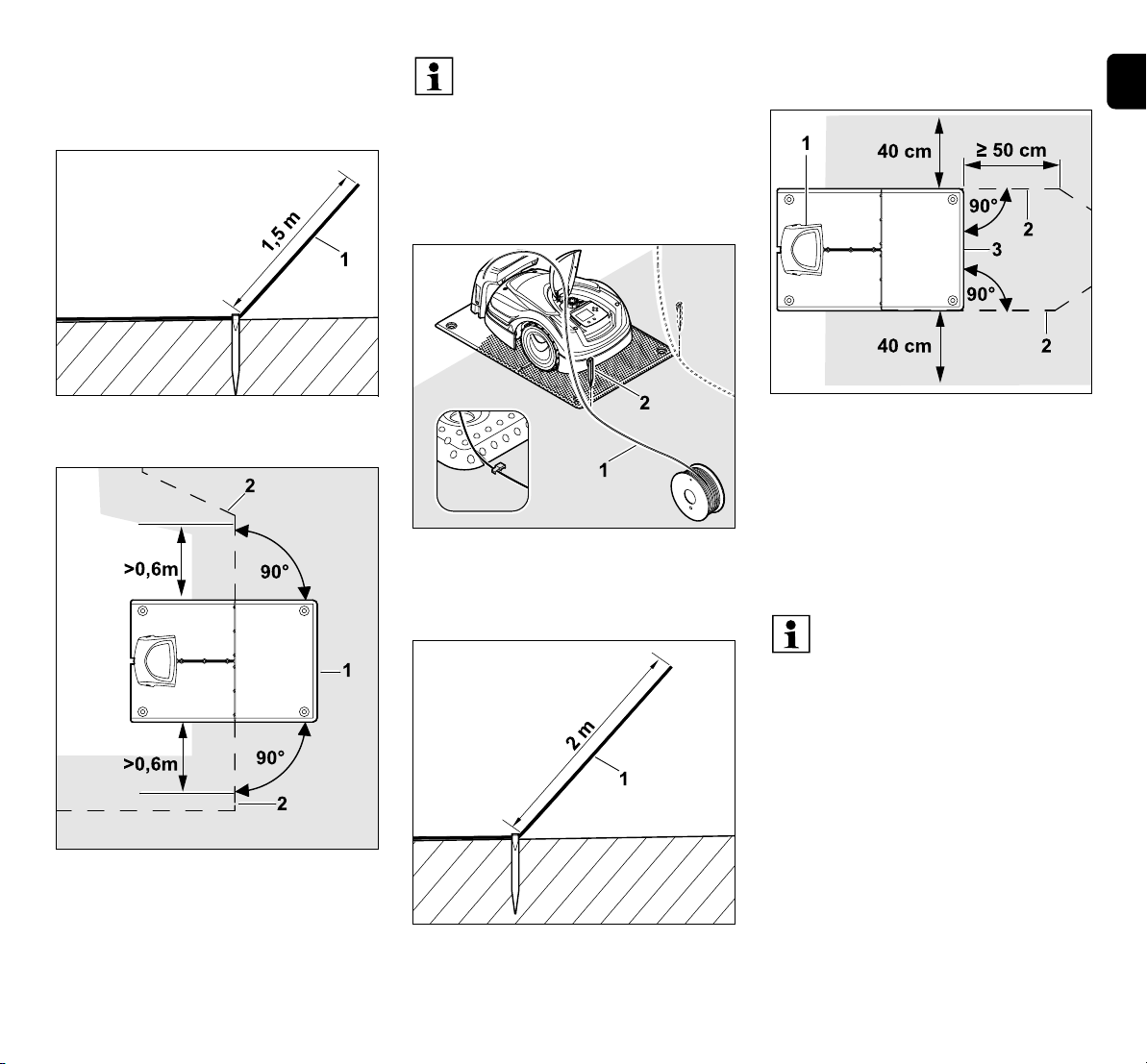 1,5 m
1

2
>0,6m
90°
1
>0,6m
90°
2

2
1

2 m
1

1
40 cm
≥ 50 cm
90°
2
3
90°
40 cm
2