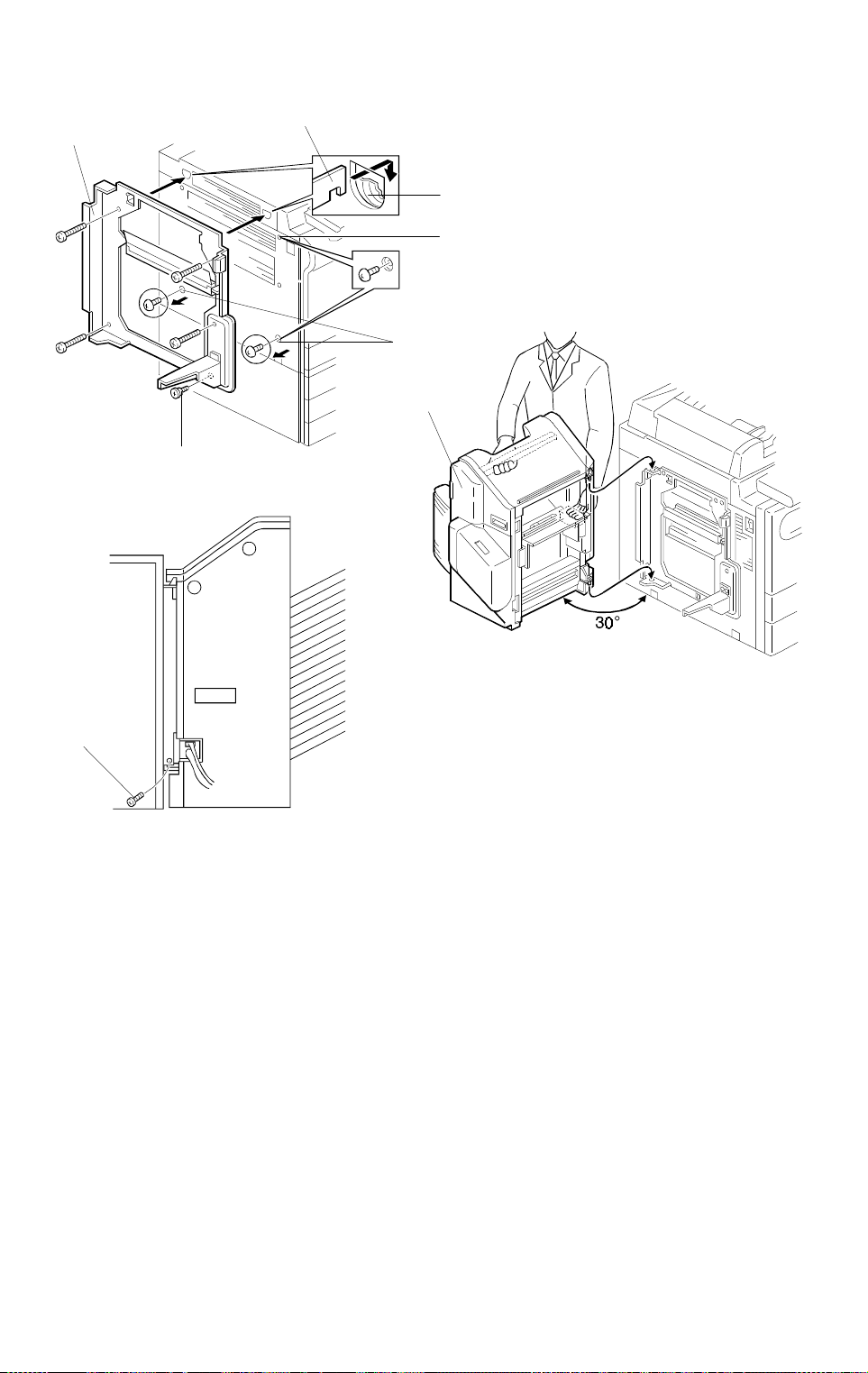 30°