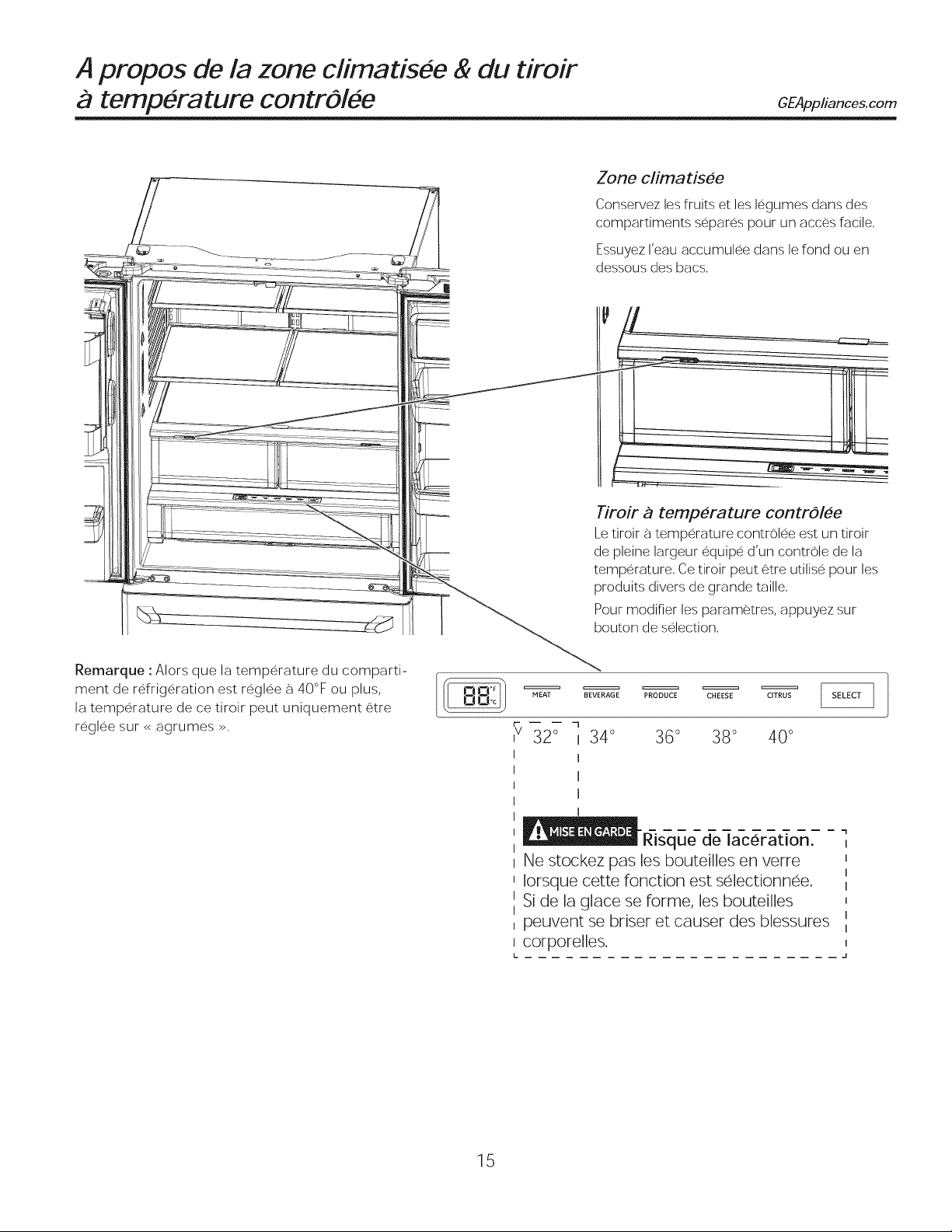 A propos de la zone climatisée & du tiroir à température contrôlée

GEAppliances.com

Zone climatisée

Conservez les fruits et les légumes dans des compartiments séparés pour un accès facile.

Essuyez l'eau accumulée dans le fond ou en dessous des bacs.

Tiroir à température contrôlée

Le tiroir à température contrôlée est un tiroir de pleine largeur équipé d'un contrôle de la température. Ce tiroir peut être utilisé pour les produits divers de grande taille.

Pour modifier les paramètres, appuyez sur bouton de sélection.

Remarque : Alors que la température du compartiment de réfrigération est réglée à 40°F ou plus, la température de ce tiroir peut uniquement être réglée sur « agrumes ».

88 °F °C

MEAT BEVERAGE PRODUCE CHEESE CITRUS SELECT

32° 34° 36° 38° 40°

MISE EN GARDE Risque de lacération.

Ne stockez pas les bouteilles en verre lorsque cette fonction est sélectionnée. Si de la glace se forme, les bouteilles peuvent se briser et causer des blessures corporelles.

15